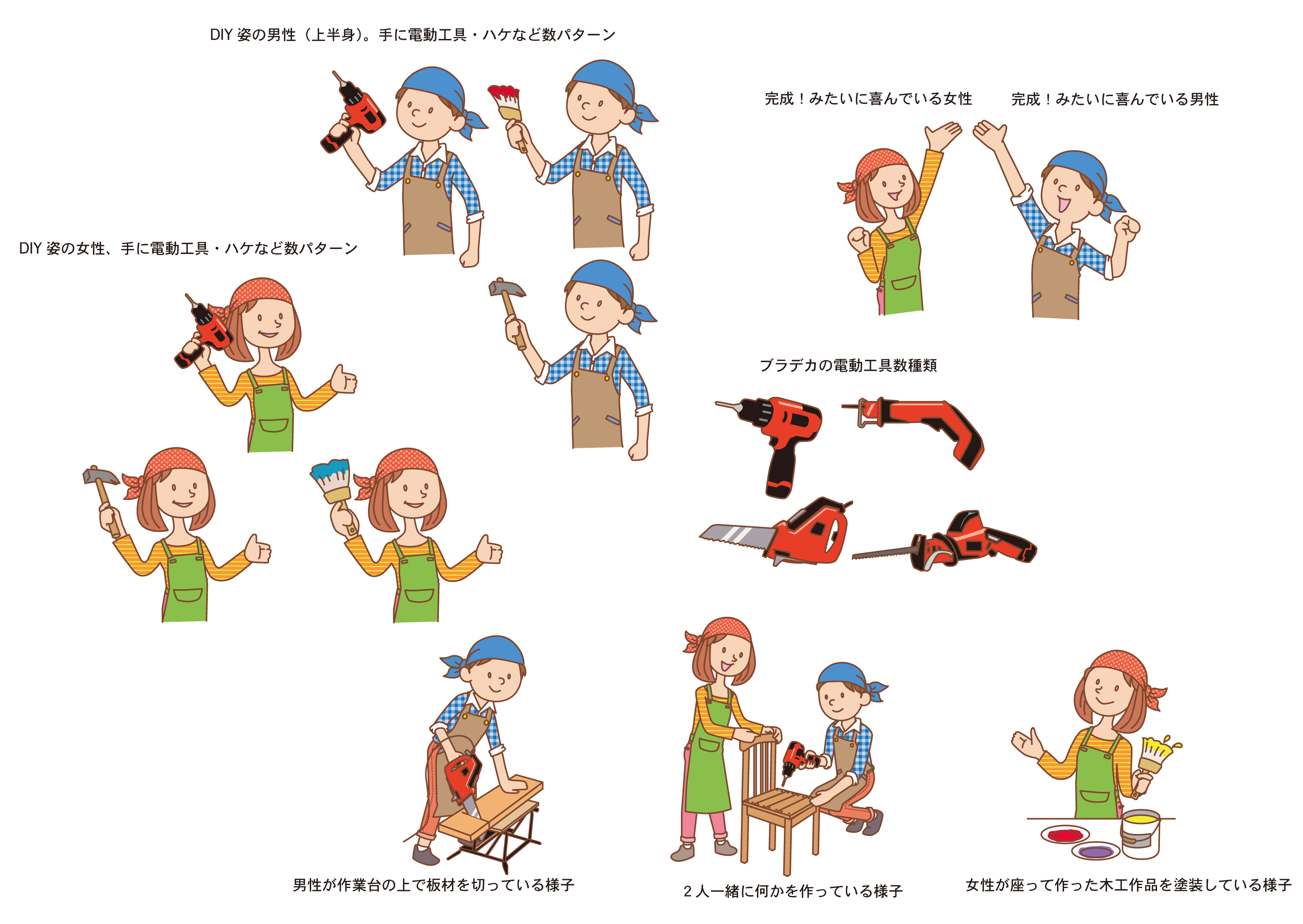 DIY 姿の男性（上半身)。手に電動工具・ハケなど数パターン

完成！みたいに喜んでいる女性

完成！みたいに喜んでいる男性

DIY 姿の女性、手に電動工具・ハケなど数パターン

ブラデカの電動工具数種類

男性が作業台の上で板材を切っている様子

2 人一緒に何かを作っている様子

女性が座って作った木工作品を塗装している様子