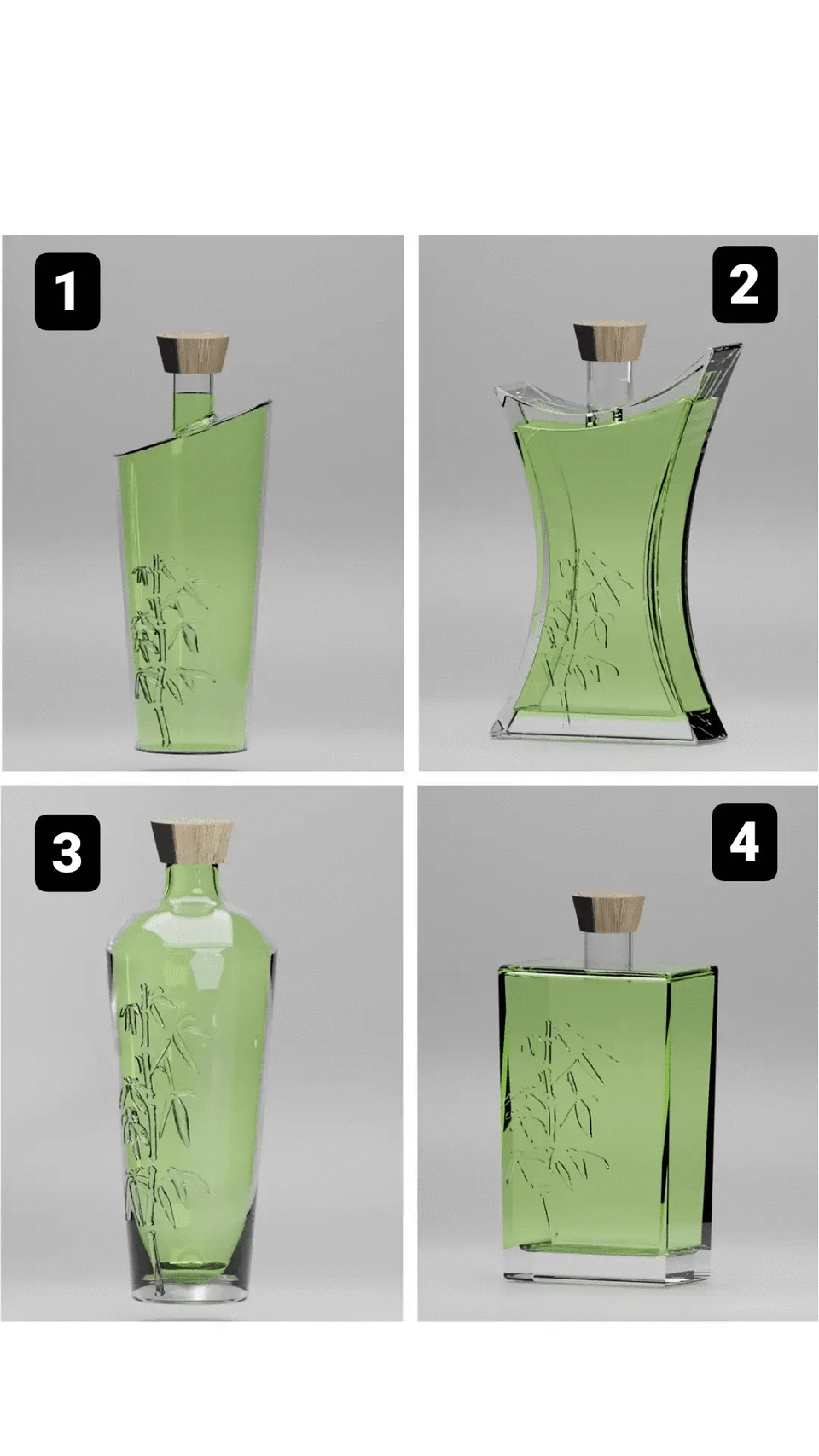 1

2

3

4