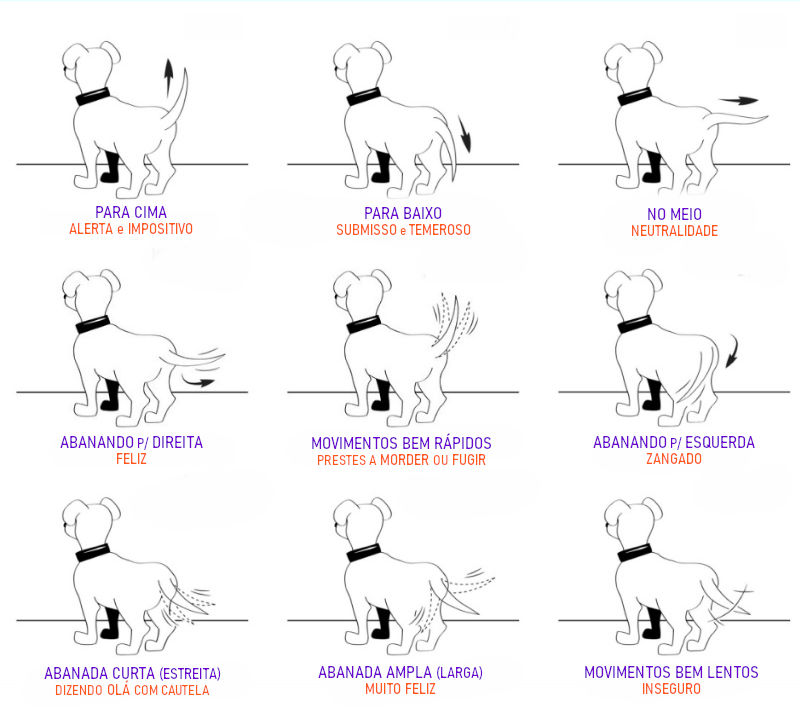 PARA CIMA
ALERTA e IMPOSITIVO

PARA BAIXO
SUBMISSO e TEMEROSO

NO MEIO
NEUTRALIDADE

ABANANDO P/ DIREITA
FELIZ

MOVIMENTOS BEM RÁPIDOS
PRESTES A MORDER OU FUGIR

ABANANDO P/ ESQUERDA
ZANGADO

ABANADA CURTA (ESTREITA)
DIZENDO OLÁ COM CAUTELA

ABANADA AMPLA (LARGA)
MUITO FELIZ

MOVIMENTOS BEM LENTOS
INSEGURO