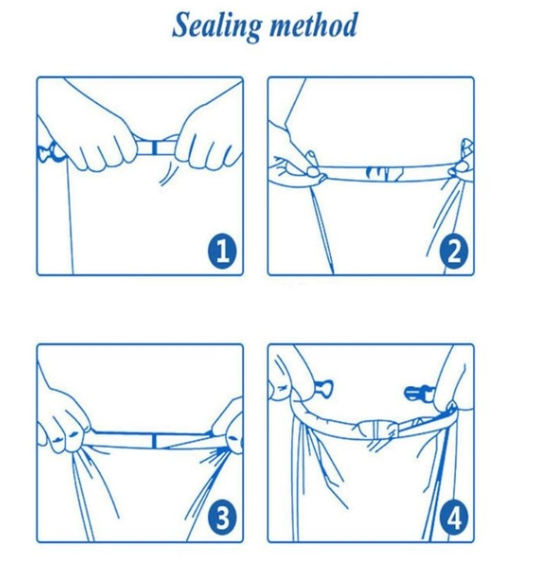 Sealing method

1

2

3

4