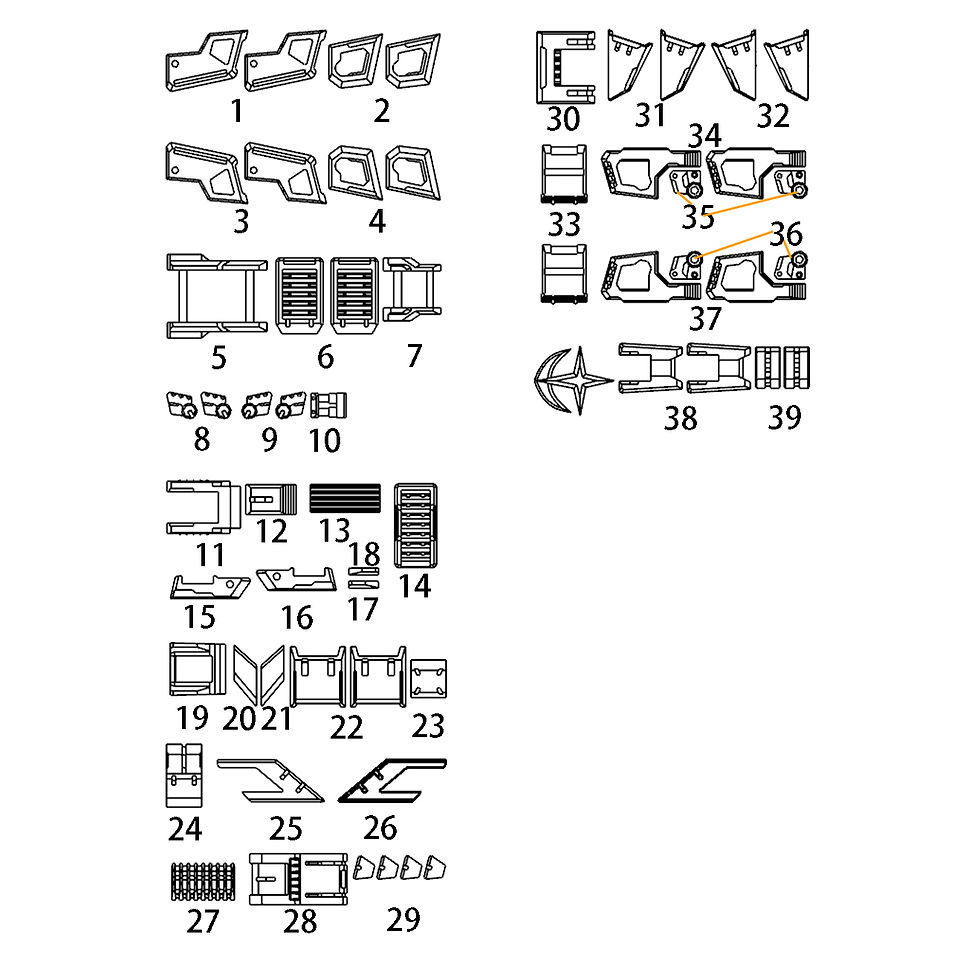 1 2
3 4
5 6 7
8 9 10
11 12 13
18
14
15 16 17
19 20 21 22 23
24 25 26
27 28 29
30 31 32
34
33 35
36
37
38 39