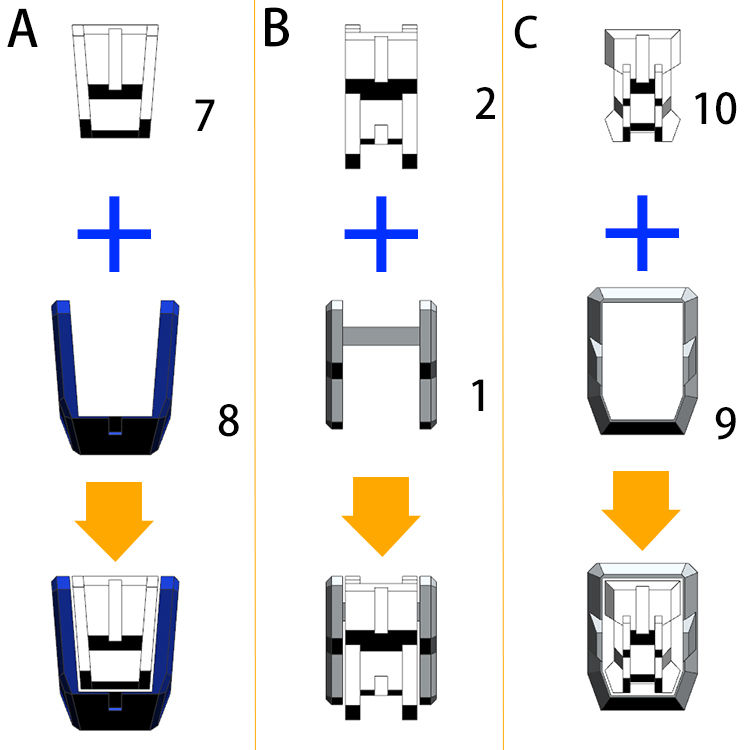 A

7

8

B

2

1

C

10

9