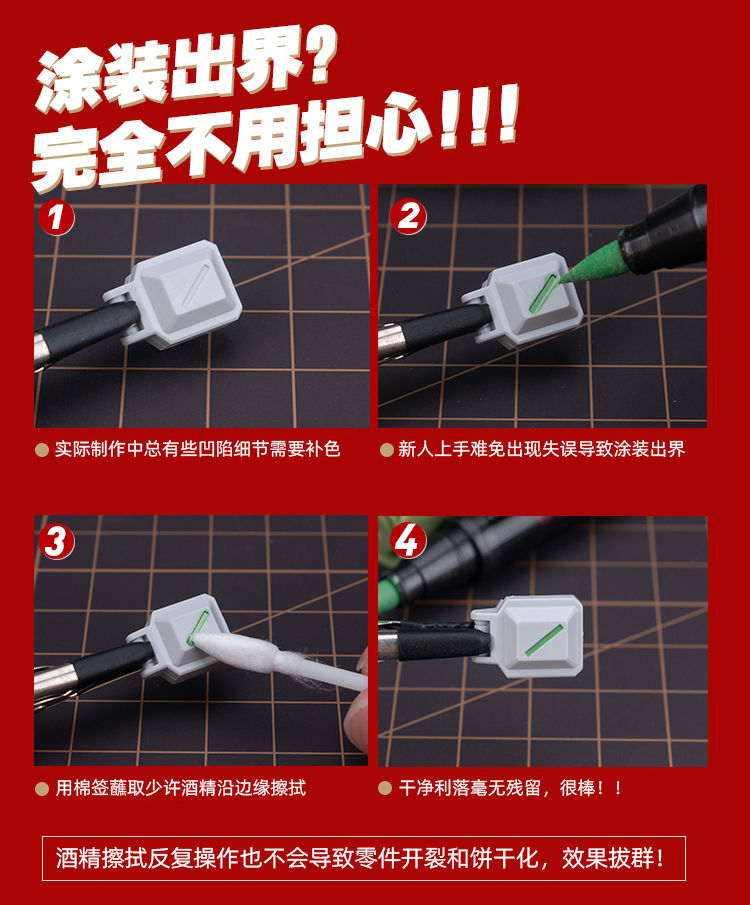 涂装出界?
完全不用担心!!!

1

实际制作中总有些凹陷细节需要补色

2

新人上手难免出现失误导致涂装出界

3

用棉签蘸取少许酒精沿边缘擦拭

4

干净利落毫无残留，很棒！！

酒精擦拭反复操作也不会导致零件开裂和饼干化，效果拔群！