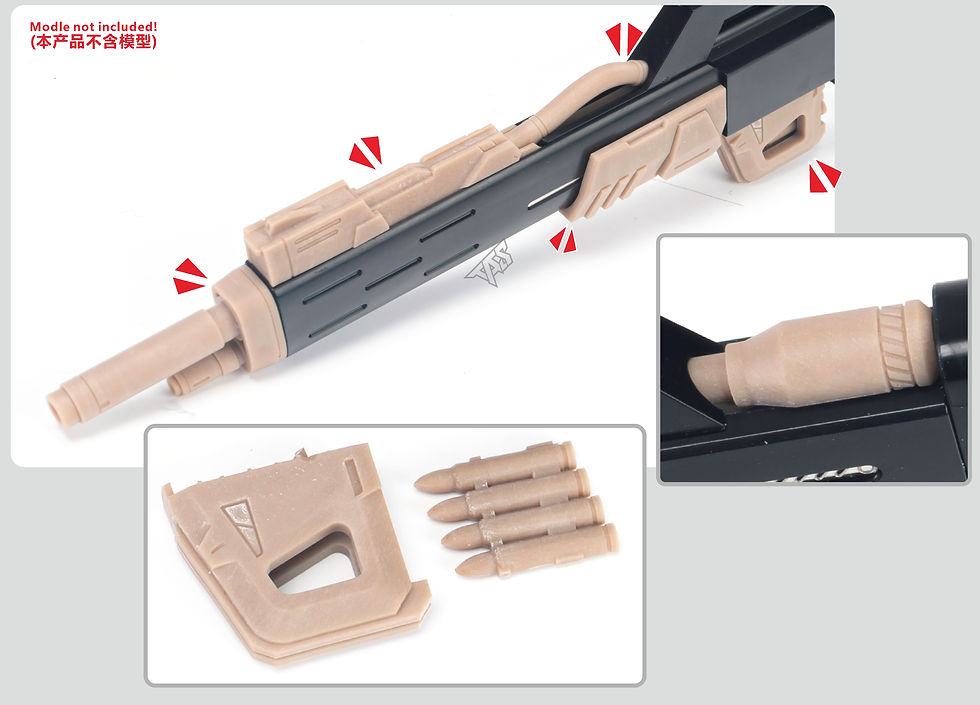 Modle not included!
(本产品不含模型)