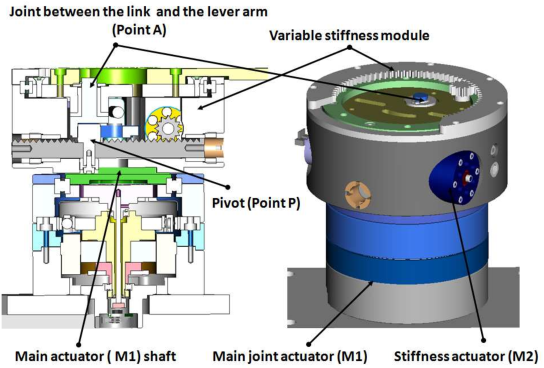 Joint between the link and the lever arm (Point A)

Variable stiffness module

Pivot (Point P)

Main actuator ( M1) shaft

Main joint actuator (M1)

Stiffness actuator (M2)