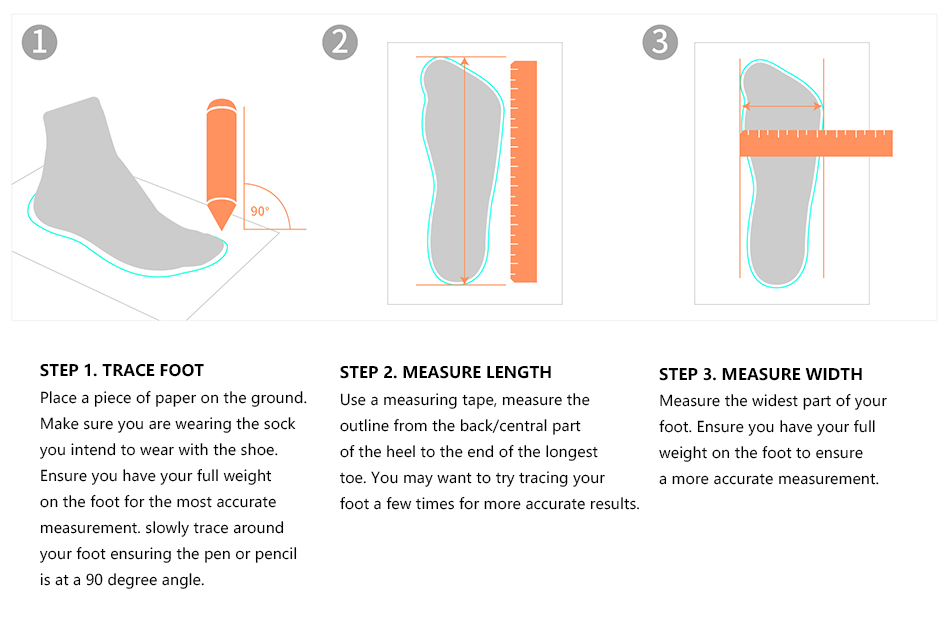 1

90°

2

3

STEP 1. TRACE FOOT
Place a piece of paper on the ground. Make sure you are wearing the sock you intend to wear with the shoe. Ensure you have your full weight on the foot for the most accurate measurement. slowly trace around your foot ensuring the pen or pencil is at a 90 degree angle.

STEP 2. MEASURE LENGTH
Use a measuring tape, measure the outline from the back/central part of the heel to the end of the longest toe. You may want to try tracing your foot a few times for more accurate results.

STEP 3. MEASURE WIDTH
Measure the widest part of your foot. Ensure you have your full weight on the foot to ensure a more accurate measurement.