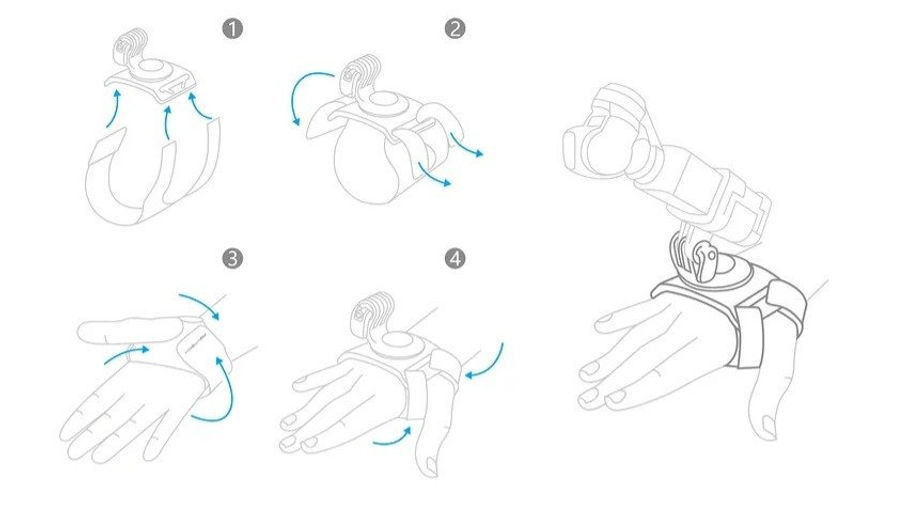 1
2
3
4