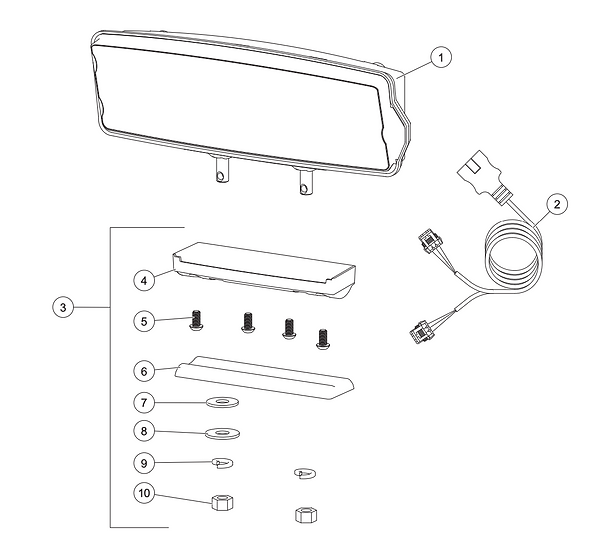 1
2
3
4
5
6
7
8
9
10