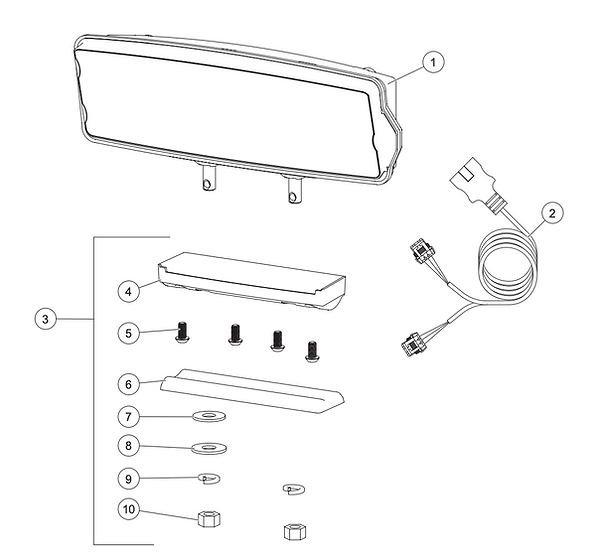 1
2
3
4
5
6
7
8
9
10