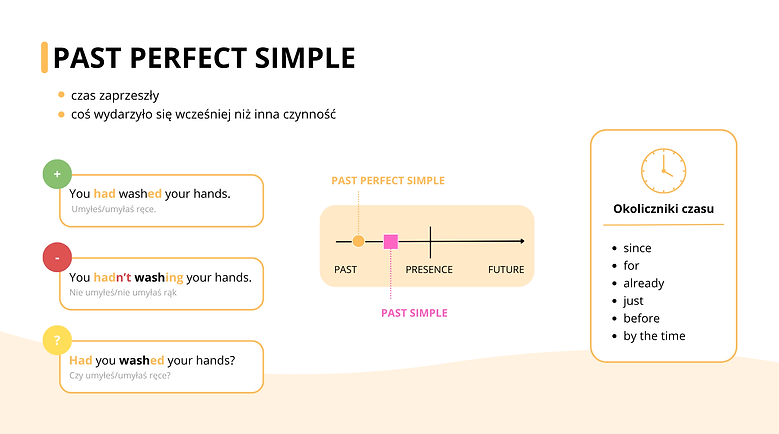 PAST PERFECT SIMPLE

• czas zaprzeszły
• coś wydarzyło się wcześniej niż inna czynność

+
You had washed your hands.
Umyłeś/umyłaś ręce.

-
You hadn't washing your hands.
Nie umyłeś/nie umyłaś rąk

?
Had you washed your hands?
Czy umyłeś/umyłaś ręce?

PAST PERFECT SIMPLE

PAST
PRESENCE
FUTURE

PAST SIMPLE

Okoliczniki czasu

• since
• for
• already
• just
• before
• by the time