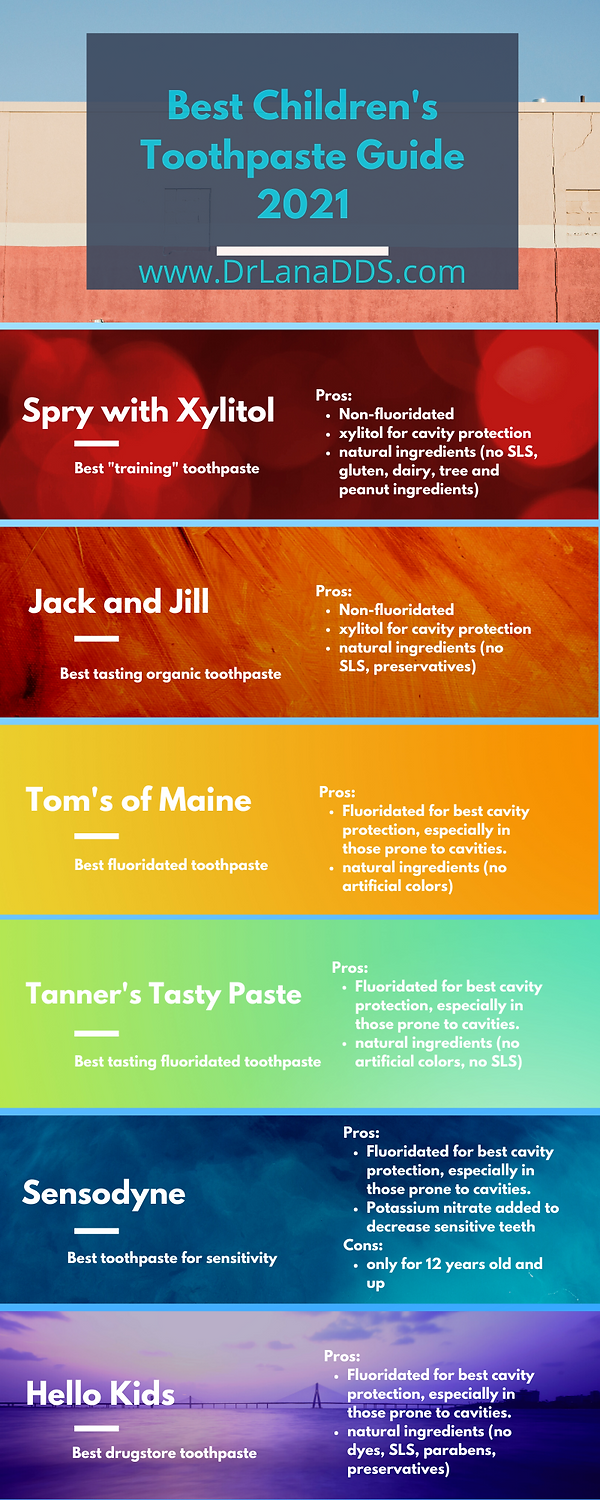 Best Children's Toothpaste Guide 2021

www.DrLanaDDS.com

Spry with Xylitol

Best "training" toothpaste

Pros:
- Non-fluoridated
- xylitol for cavity protection
- natural ingredients (no SLS, gluten, dairy, tree and peanut ingredients)

Jack and Jill

Best tasting organic toothpaste

Pros:
- Non-fluoridated
- xylitol for cavity protection
- natural ingredients (no SLS, preservatives)

Tom's of Maine

Best fluoridated toothpaste

Pros:
- Fluoridated for best cavity protection, especially in those prone to cavities.
- natural ingredients (no artificial colors)

Tanner's Tasty Paste

Best tasting fluoridated toothpaste

Pros:
- Fluoridated for best cavity protection, especially in those prone to cavities.
- natural ingredients (no artificial colors, no SLS)

Sensodyne

Best toothpaste for sensitivity

Pros:
- Fluoridated for best cavity protection, especially in those prone to cavities.
- Potassium nitrate added to decrease sensitive teeth

Cons:
- only for 12 years old and up

Hello Kids

Best drugstore toothpaste

Pros:
- Fluoridated for best cavity protection, especially in those prone to cavities.
- natural ingredients (no dyes, SLS, parabens, preservatives)