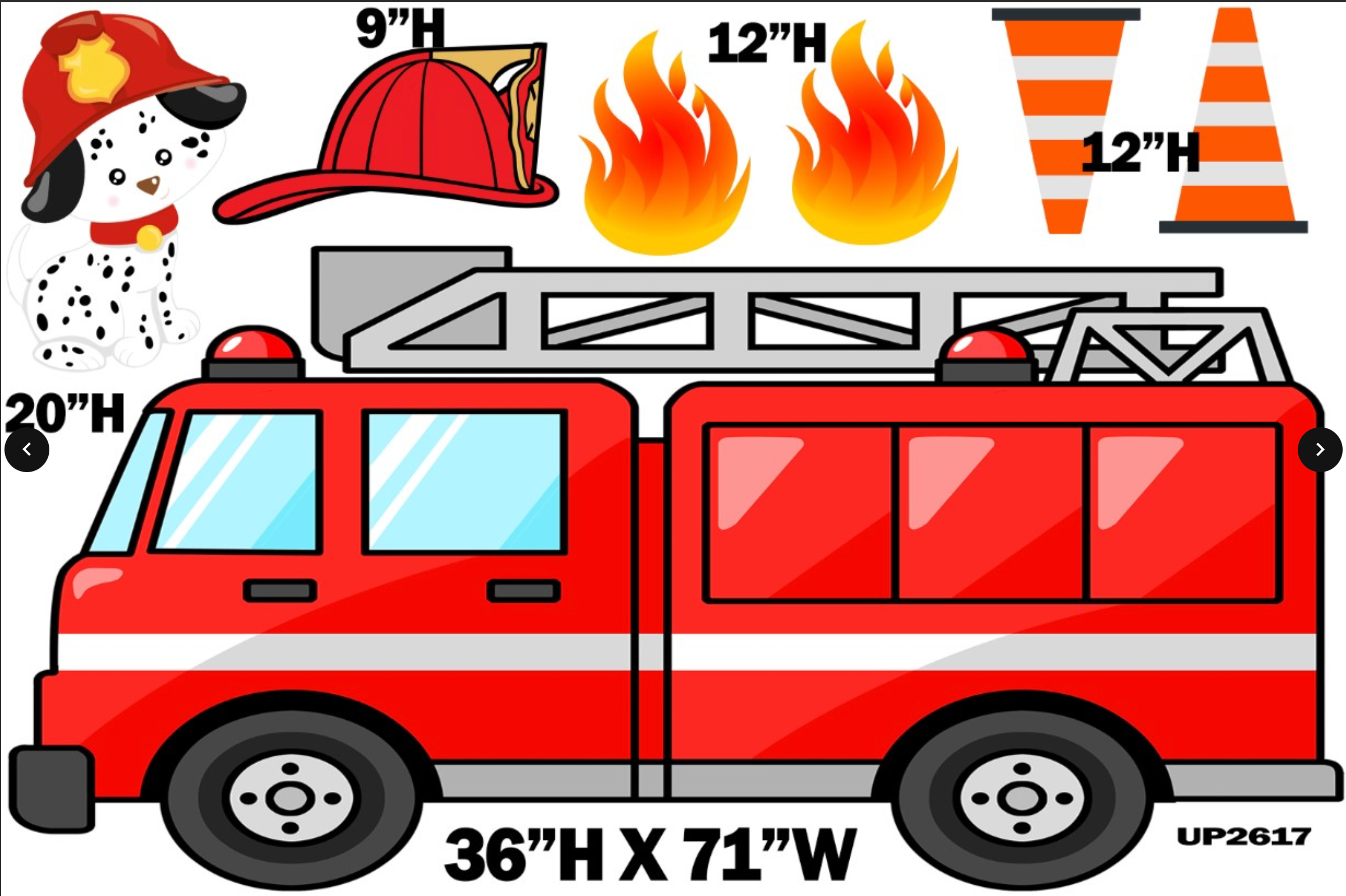 9"H

12"H

12"H

20"H

36"H X 71"W

UP2617