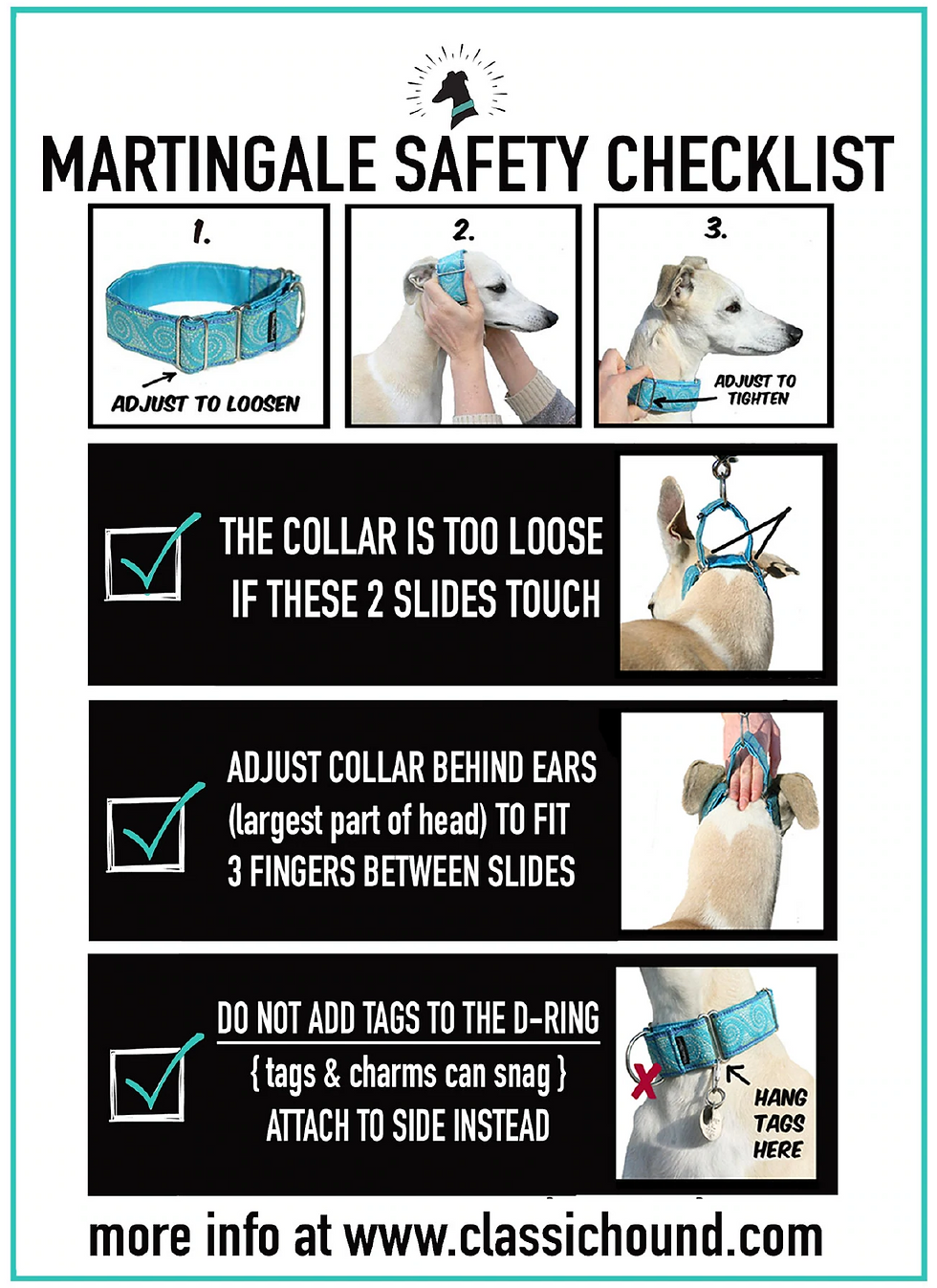 MARTINGALE SAFETY CHECKLIST

1.

ADJUST TO LOOSEN

2.

3.

ADJUST TO TIGHTEN

THE COLLAR IS TOO LOOSE IF THESE 2 SLIDES TOUCH

ADJUST COLLAR BEHIND EARS (largest part of head) TO FIT 3 FINGERS BETWEEN SLIDES

DO NOT ADD TAGS TO THE D-RING
{ tags & charms can snag }
ATTACH TO SIDE INSTEAD

HANG TAGS HERE

more info at www.classichound.com