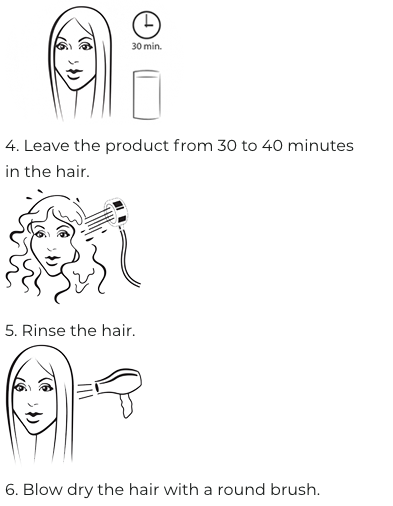 30 min.

4. Leave the product from 30 to 40 minutes in the hair.

5. Rinse the hair.

6. Blow dry the hair with a round brush.