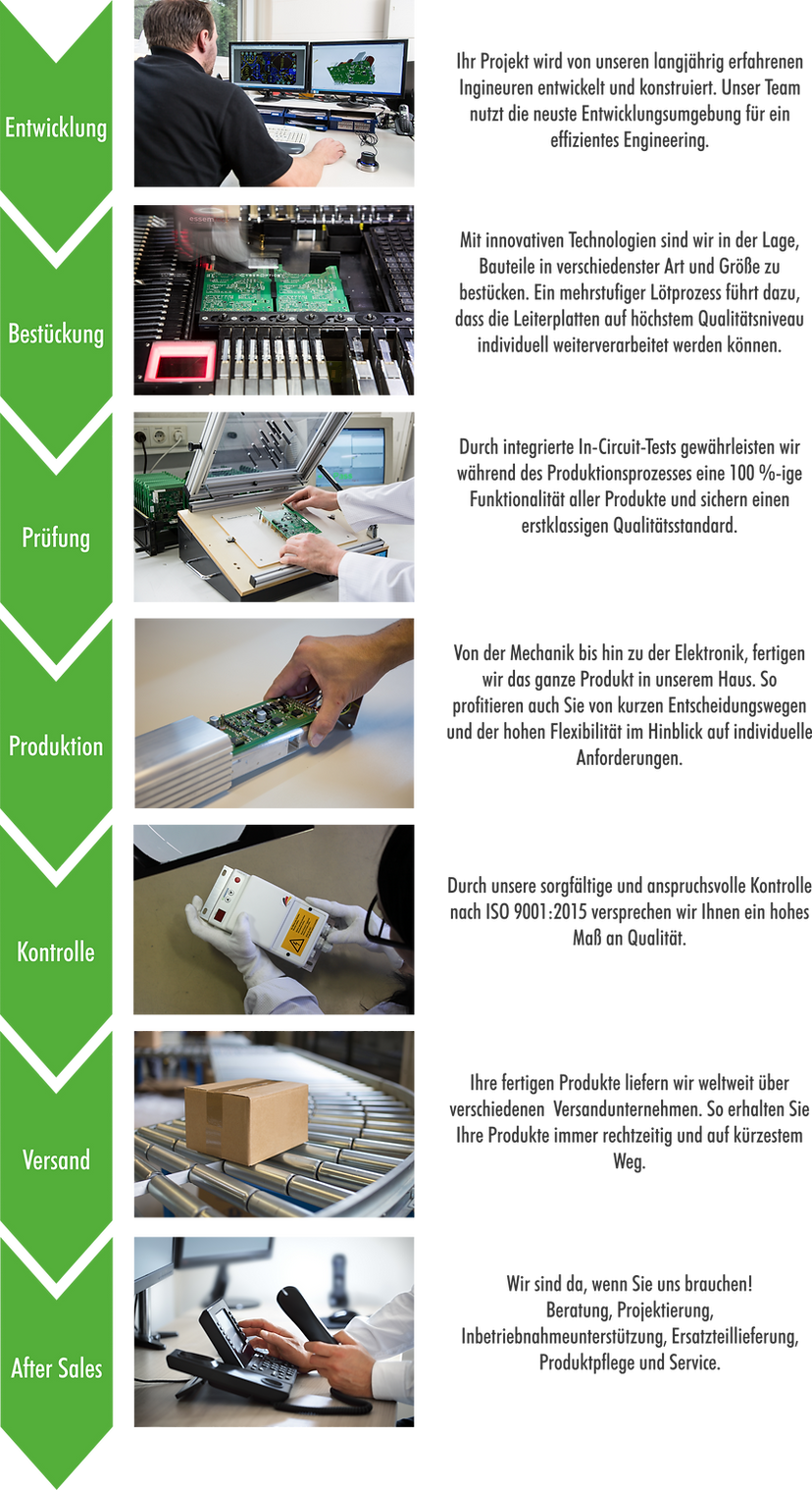 Entwicklung

Ihr Projekt wird von unseren langjährig erfahrenen Ingineuren entwickelt und konstruiert. Unser Team nutzt die neuste Entwicklungsumgebung für ein effizientes Engineering.

Bestückung

Mit innovativen Technologien sind wir in der Lage, Bauteile in verschiedenster Art und Größe zu bestücken. Ein mehrstufiger Lötprozess führt dazu, dass die Leiterplatten auf höchstem Qualitätsniveau individuell weiterverarbeitet werden können.

Prüfung

Durch integrierte In-Circuit-Tests gewährleisten wir während des Produktionsprozesses eine 100 %-ige Funktionalität aller Produkte und sichern einen erstklassigen Qualitätsstandard.

Produktion

Von der Mechanik bis hin zu der Elektronik, fertigen wir das ganze Produkt in unserem Haus. So profitieren auch Sie von kurzen Entscheidungswegen und der hohen Flexibilität im Hinblick auf individuelle Anforderungen.

Kontrolle

Durch unsere sorgfältige und anspruchsvolle Kontrolle nach ISO 9001:2015 versprechen wir Ihnen ein hohes Maß an Qualität.

Versand

Ihre fertigen Produkte liefern wir weltweit über verschiedenen Versandunternehmen. So erhalten Sie Ihre Produkte immer rechtzeitig und auf kürzestem Weg.

After Sales

Wir sind da, wenn Sie uns brauchen!
Beratung, Projektierung, Inbetriebnahmeunterstützung, Ersatzteillieferung, Produktpflege und Service.