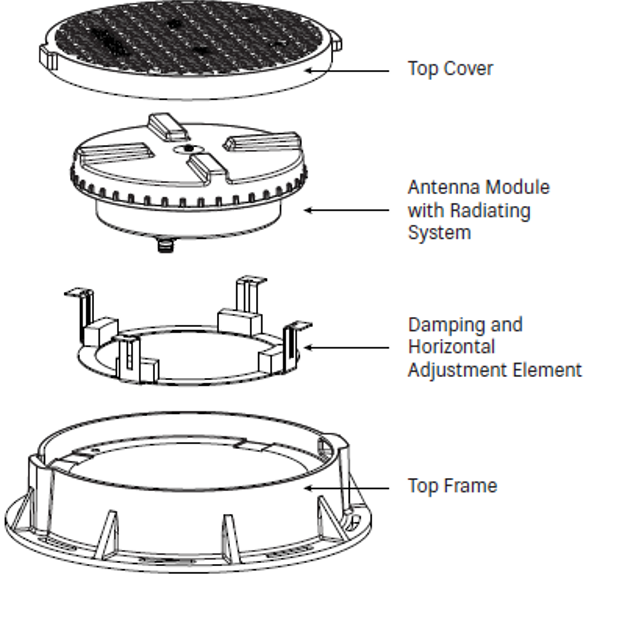 Top Cover

Antenna Module with Radiating System

Damping and Horizontal Adjustment Element

Top Frame