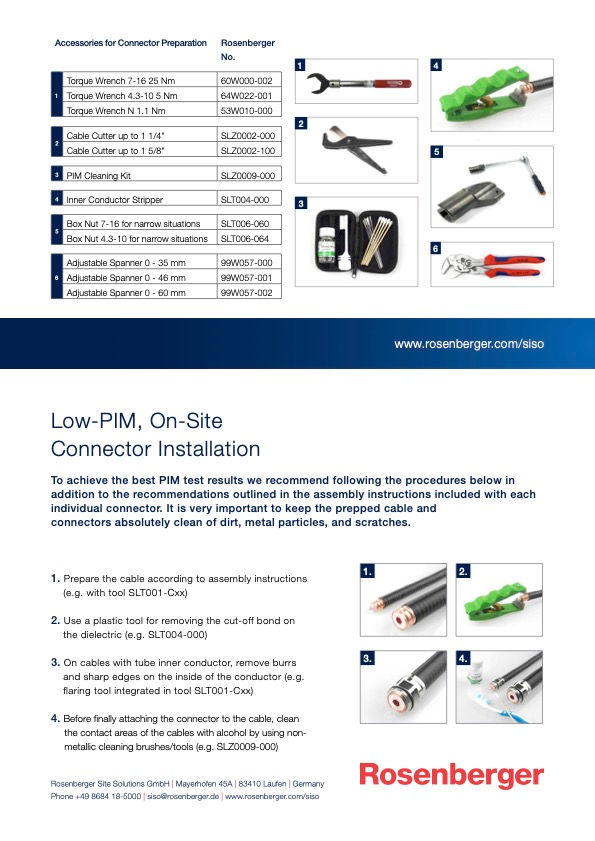 | | Accessories for Connector Preparation | Rosenberger No. |
|---|---|---|
| 1 | Torque Wrench 7-16 25 Nm | 60W000-002 |
| 1 | Torque Wrench 4.3-10 5 Nm | 64W022-001 |
| 1 | Torque Wrench N 1.1 Nm | 53W010-000 |
| 2 | Cable Cutter up to 1 1/4" | SLZ0002-000 |
| 2 | Cable Cutter up to 1 5/8" | SLZ0002-100 |
| 3 | PIM Cleaning Kit | SLZ0009-000 |
| 4 | Inner Conductor Stripper | SLT004-000 |
| 5 | Box Nut 7-16 for narrow situations | SLT006-060 |
| 5 | Box Nut 4.3-10 for narrow situations | SLT006-064 |
| 6 | Adjustable Spanner 0 - 35 mm | 99W057-000 |
| 6 | Adjustable Spanner 0 - 46 mm | 99W057-001 |
| 6 | Adjustable Spanner 0 - 60 mm | 99W057-002 |

1 2 3 4 5 6

www.rosenberger.com/siso

Low-PIM, On-Site Connector Installation

To achieve the best PIM test results we recommend following the procedures below in addition to the recommendations outlined in the assembly instructions included with each individual connector. It is very important to keep the prepped cable and connectors absolutely clean of dirt, metal particles, and scratches.

1. Prepare the cable according to assembly instructions (e.g. with tool SLT001-Cxx)

2. Use a plastic tool for removing the cut-off bond on the dielectric (e.g. SLT004-000)

3. On cables with tube inner conductor, remove burrs and sharp edges on the inside of the conductor (e.g. flaring tool integrated in tool SLT001-Cxx)

4. Before finally attaching the connector to the cable, clean the contact areas of the cables with alcohol by using non-metallic cleaning brushes/tools (e.g. SLZ0009-000)

1. 2. 3. 4.

Rosenberger Site Solutions GmbH | Mayerhofen 45A | 83410 Laufen | Germany
Phone +49 8684 18-5000 | siso@rosenberger.de | www.rosenberger.com/siso

Rosenberger