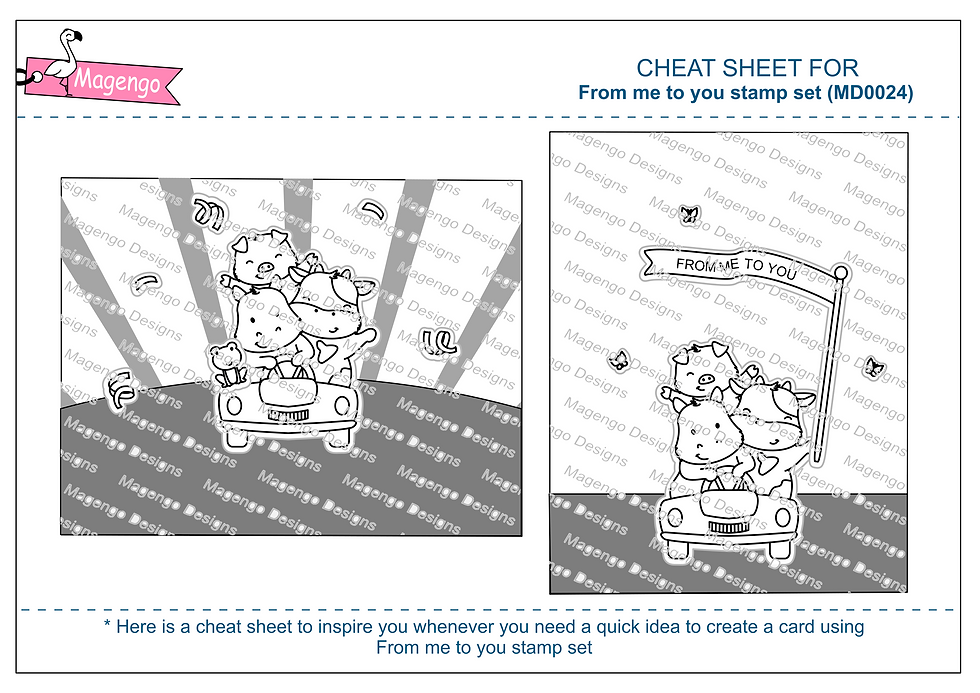 Magengo

CHEAT SHEET FOR
From me to you stamp set (MD0024)

Magengo Designs

FROM ME TO YOU

* Here is a cheat sheet to inspire you whenever you need a quick idea to create a card using From me to you stamp set