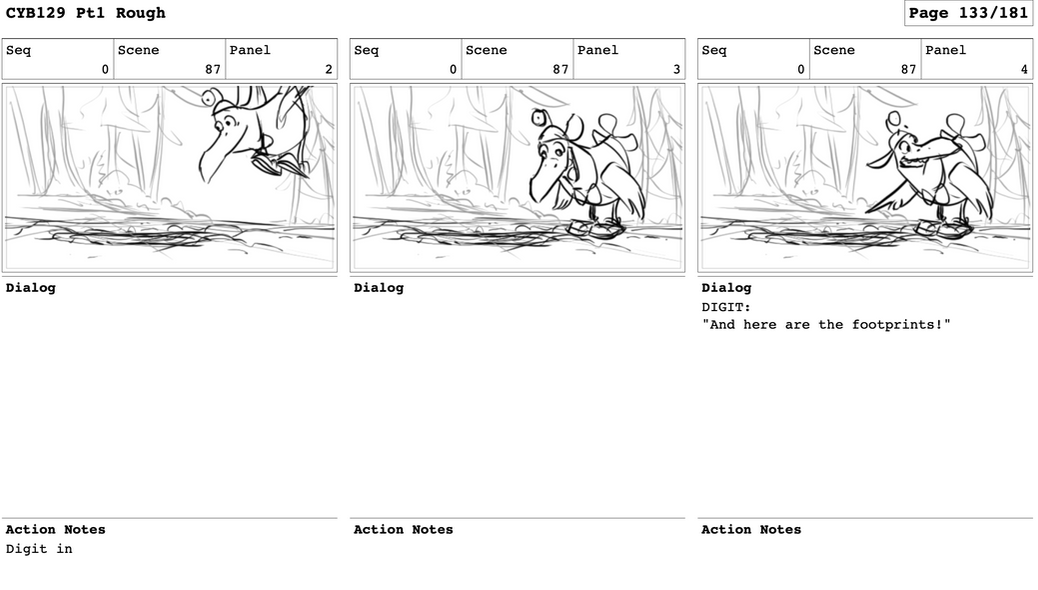 CYB129 Pt1 Rough

Page 133/181

| Seq | Scene | Panel |
|---|---|---|
| 0 | 87 | 2 |

Dialog

Action Notes
Digit in

| Seq | Scene | Panel |
|---|---|---|
| 0 | 87 | 3 |

Dialog

Action Notes

| Seq | Scene | Panel |
|---|---|---|
| 0 | 87 | 4 |

Dialog
DIGIT:
"And here are the footprints!"

Action Notes