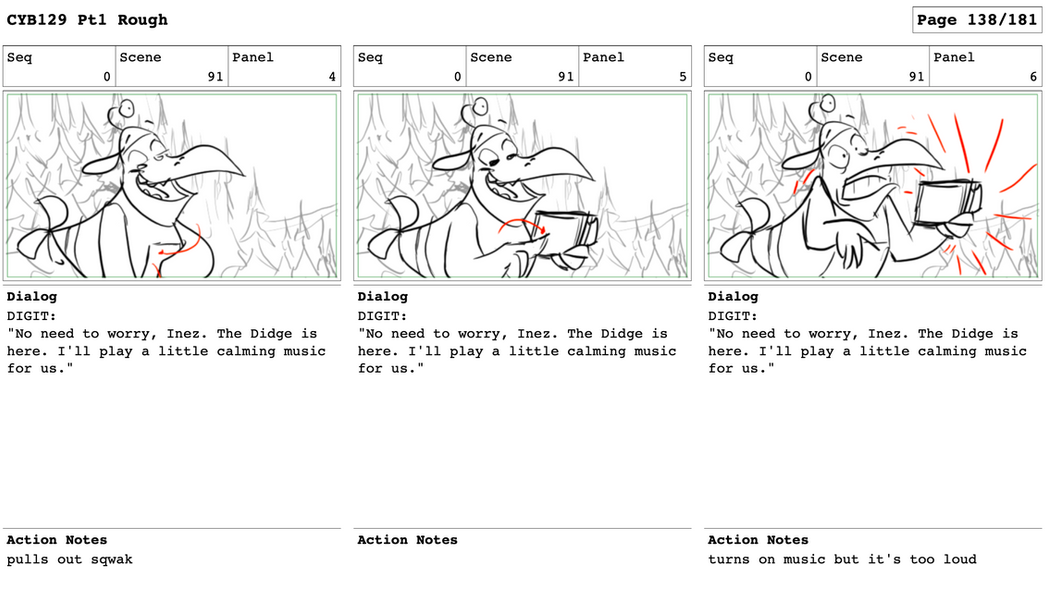 CYB129 Pt1 Rough

Page 138/181

| Seq | Scene | Panel |
|---|---|---|
| 0 | 91 | 4 |

Dialog
DIGIT:
"No need to worry, Inez. The Didge is here. I'll play a little calming music for us."

Action Notes
pulls out sqwak

| Seq | Scene | Panel |
|---|---|---|
| 0 | 91 | 5 |

Dialog
DIGIT:
"No need to worry, Inez. The Didge is here. I'll play a little calming music for us."

Action Notes

| Seq | Scene | Panel |
|---|---|---|
| 0 | 91 | 6 |

Dialog
DIGIT:
"No need to worry, Inez. The Didge is here. I'll play a little calming music for us."

Action Notes
turns on music but it's too loud