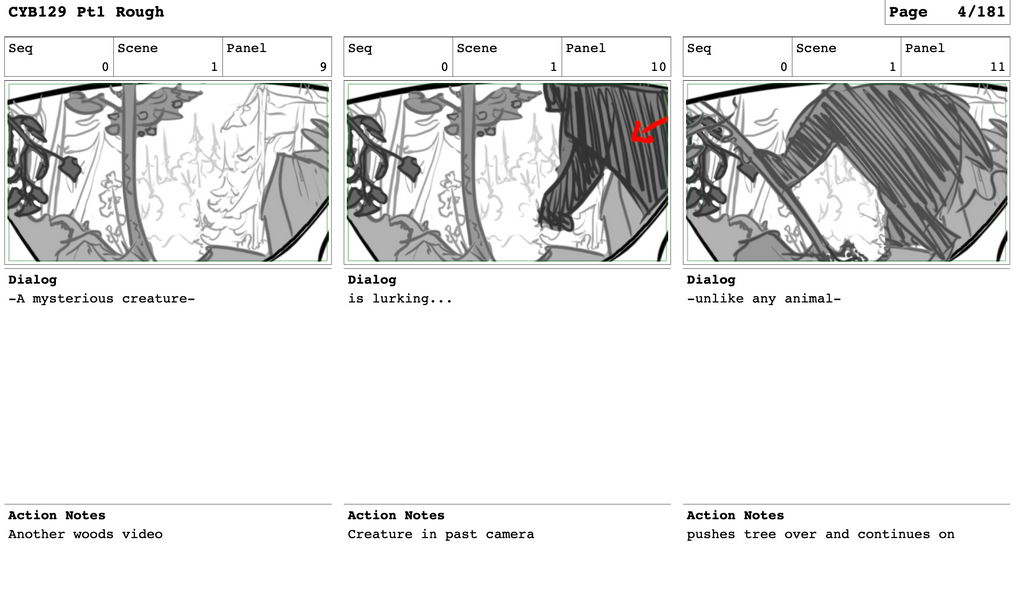 CYB129 Pt1 Rough

Page 4/181

| Seq | Scene | Panel |
|---|---|---|
| 0 | 1 | 9 |

Dialog
-A mysterious creature-

Action Notes
Another woods video

| Seq | Scene | Panel |
|---|---|---|
| 0 | 1 | 10 |

Dialog
is lurking...

Action Notes
Creature in past camera

| Seq | Scene | Panel |
|---|---|---|
| 0 | 1 | 11 |

Dialog
-unlike any animal-

Action Notes
pushes tree over and continues on