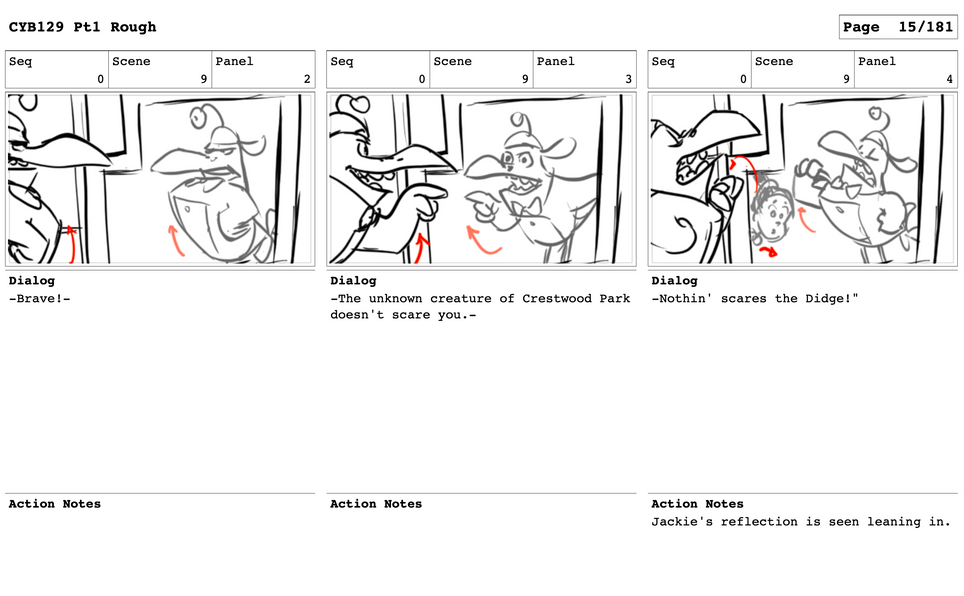 CYB129 Pt1 Rough

Page 15/181

| Seq | Scene | Panel |
|---|---|---|
| 0 | 9 | 2 |

Dialog
-Brave!-

Action Notes

| Seq | Scene | Panel |
|---|---|---|
| 0 | 9 | 3 |

Dialog
-The unknown creature of Crestwood Park doesn't scare you.-

Action Notes

| Seq | Scene | Panel |
|---|---|---|
| 0 | 9 | 4 |

Dialog
-Nothin' scares the Didge!"

Action Notes
Jackie's reflection is seen leaning in.