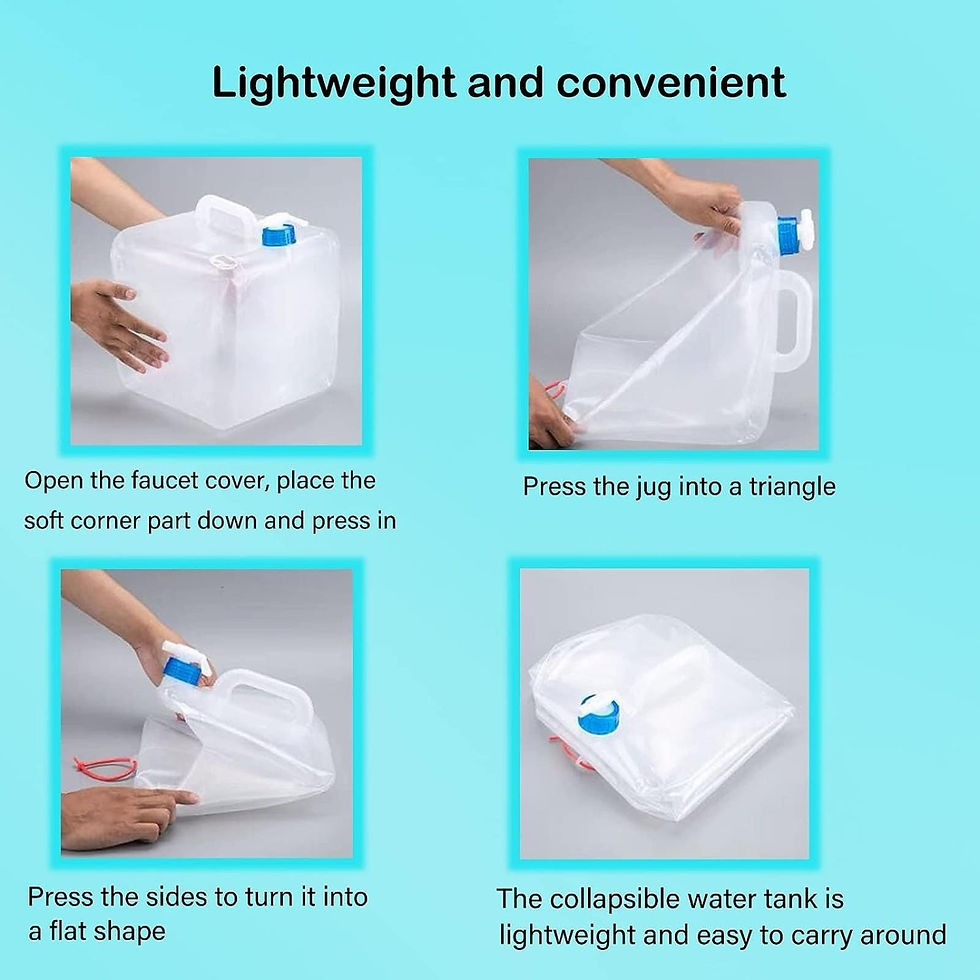 Lightweight and convenient

Open the faucet cover, place the soft corner part down and press in

Press the jug into a triangle

Press the sides to turn it into a flat shape

The collapsible water tank is lightweight and easy to carry around