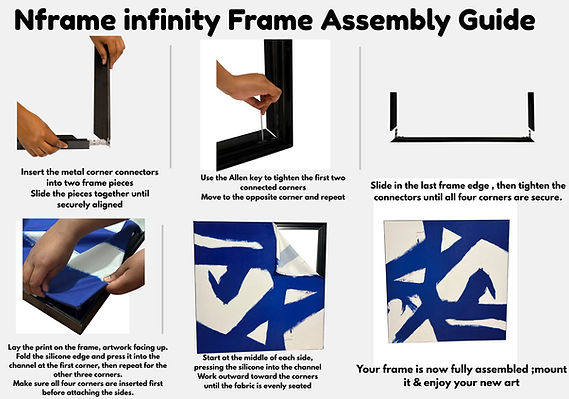 Nframe infinity Frame Assembly Guide

Insert the metal corner connectors into two frame pieces
Slide the pieces together until securely aligned

Use the Allen key to tighten the first two connected corners
Move to the opposite corner and repeat

Slide in the last frame edge , then tighten the connectors until all four corners are secure.

Lay the print on the frame, artwork facing up.
Fold the silicone edge and press it into the channel at the first corner, then repeat for the other three corners.
Make sure all four corners are inserted first before attaching the sides.

Start at the middle of each side, pressing the silicone into the channel
Work outward toward the corners until the fabric is evenly seated

Your frame is now fully assembled ;mount it & enjoy your new art