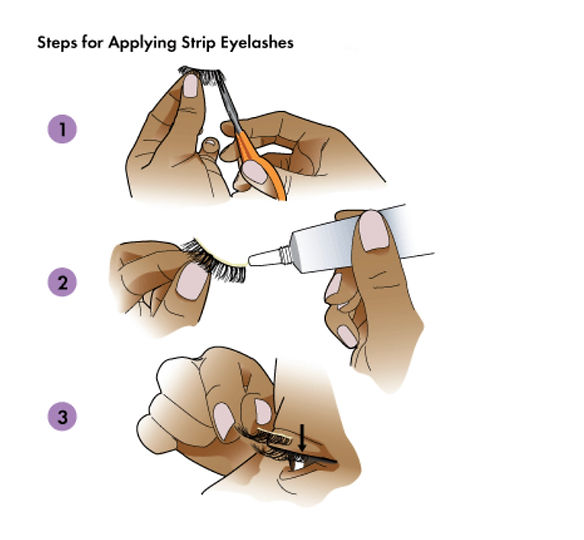 Steps for Applying Strip Eyelashes

1

2

3