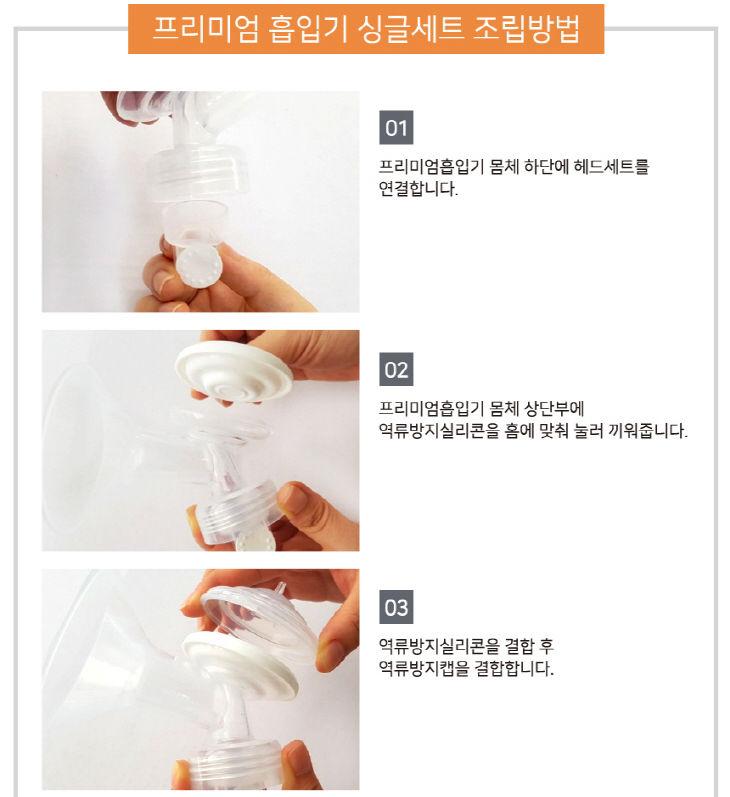 프리미엄 흡입기 싱글세트 조립방법

01

프리미엄흡입기 몸체 하단에 헤드세트를 연결합니다.

02

프리미엄흡입기 몸체 상단부에 역류방지실리콘을 홈에 맞춰 눌러 끼워줍니다.

03

역류방지실리콘을 결합 후 역류방지캡을 결합합니다.