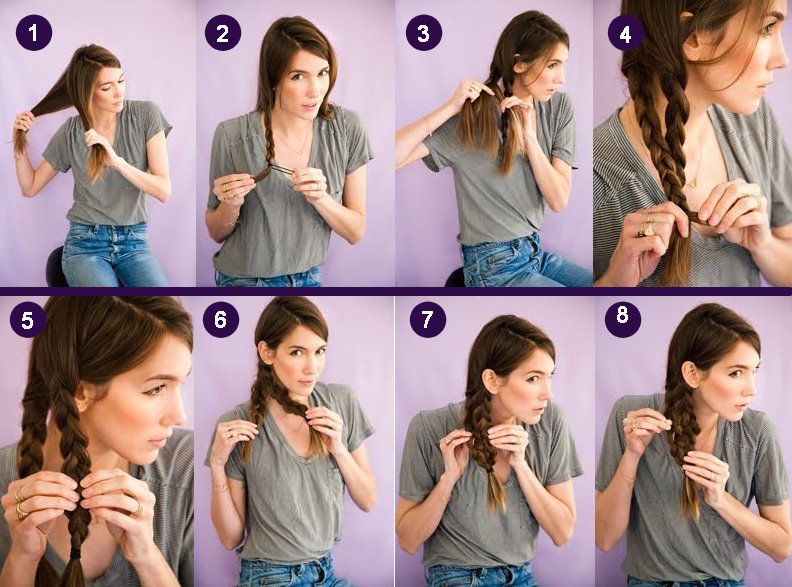 1
2
3
4
5
6
7
8