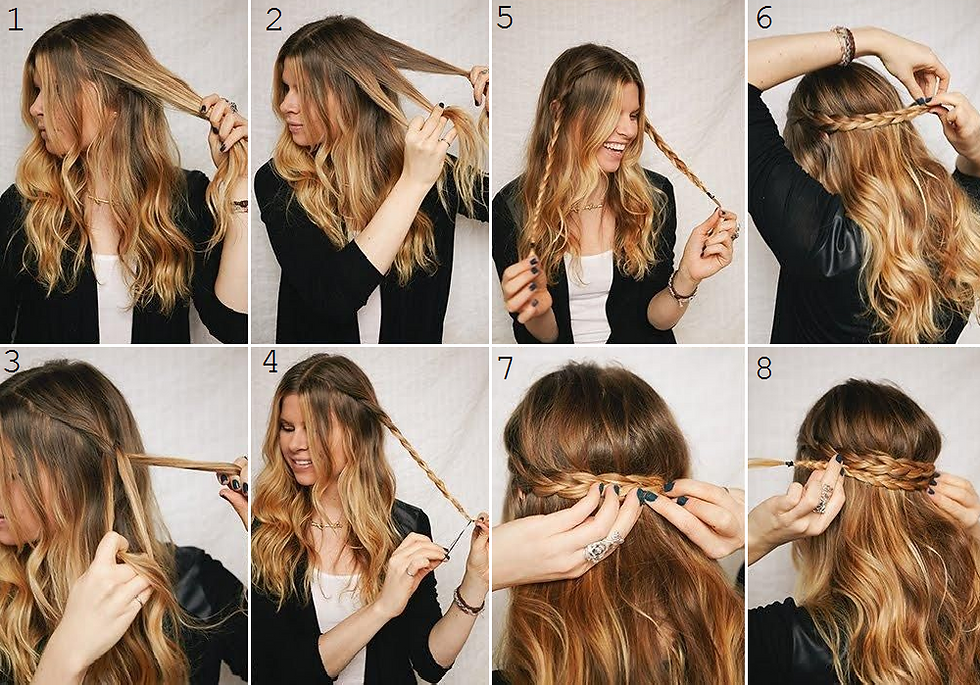 1
2
5
6
3
4
7
8