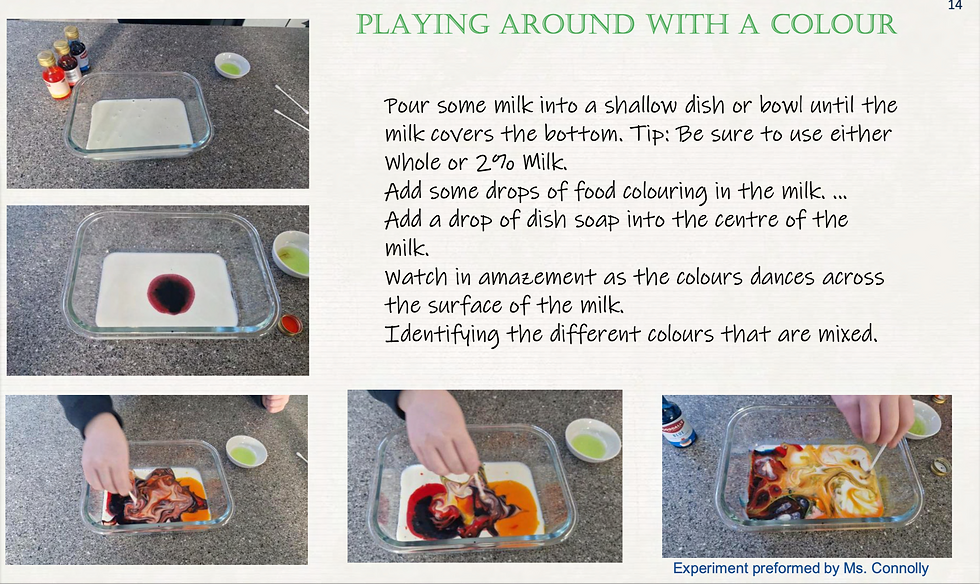 14

PLAYING AROUND WITH A COLOUR

Pour some milk into a shallow dish or bowl until the milk covers the bottom. Tip: Be sure to use either Whole or 2% Milk.
Add some drops of food colouring in the milk. ...
Add a drop of dish soap into the centre of the milk.
Watch in amazement as the colours dances across the surface of the milk.
Identifying the different colours that are mixed.

Experiment preformed by Ms. Connolly