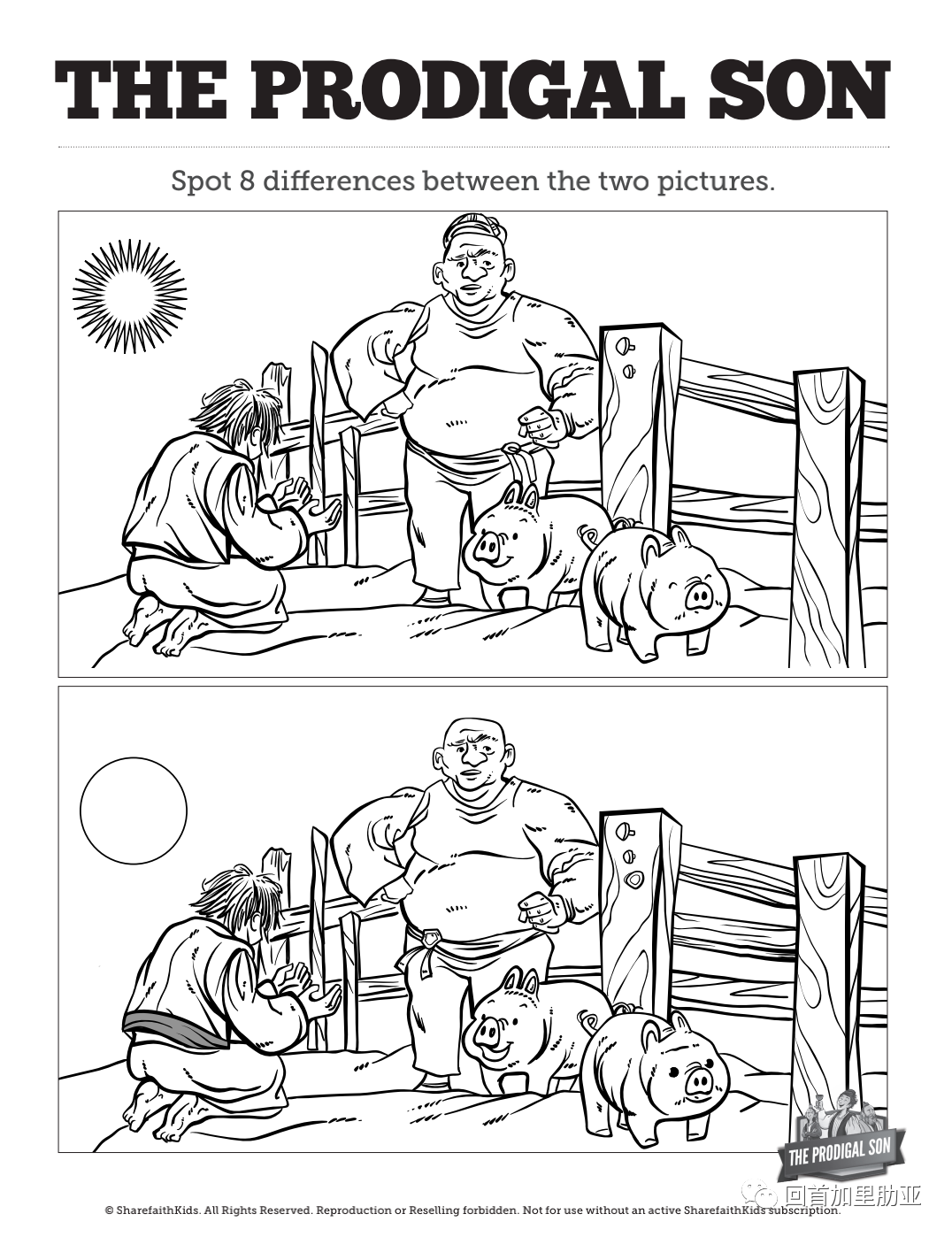 THE PRODIGAL SON

Spot 8 differences between the two pictures.

THE PRODIGAL SON

回首加里肋亚

© SharefaithKids. All Rights Reserved. Reproduction or Reselling forbidden. Not for use without an active SharefaithKids subscription.