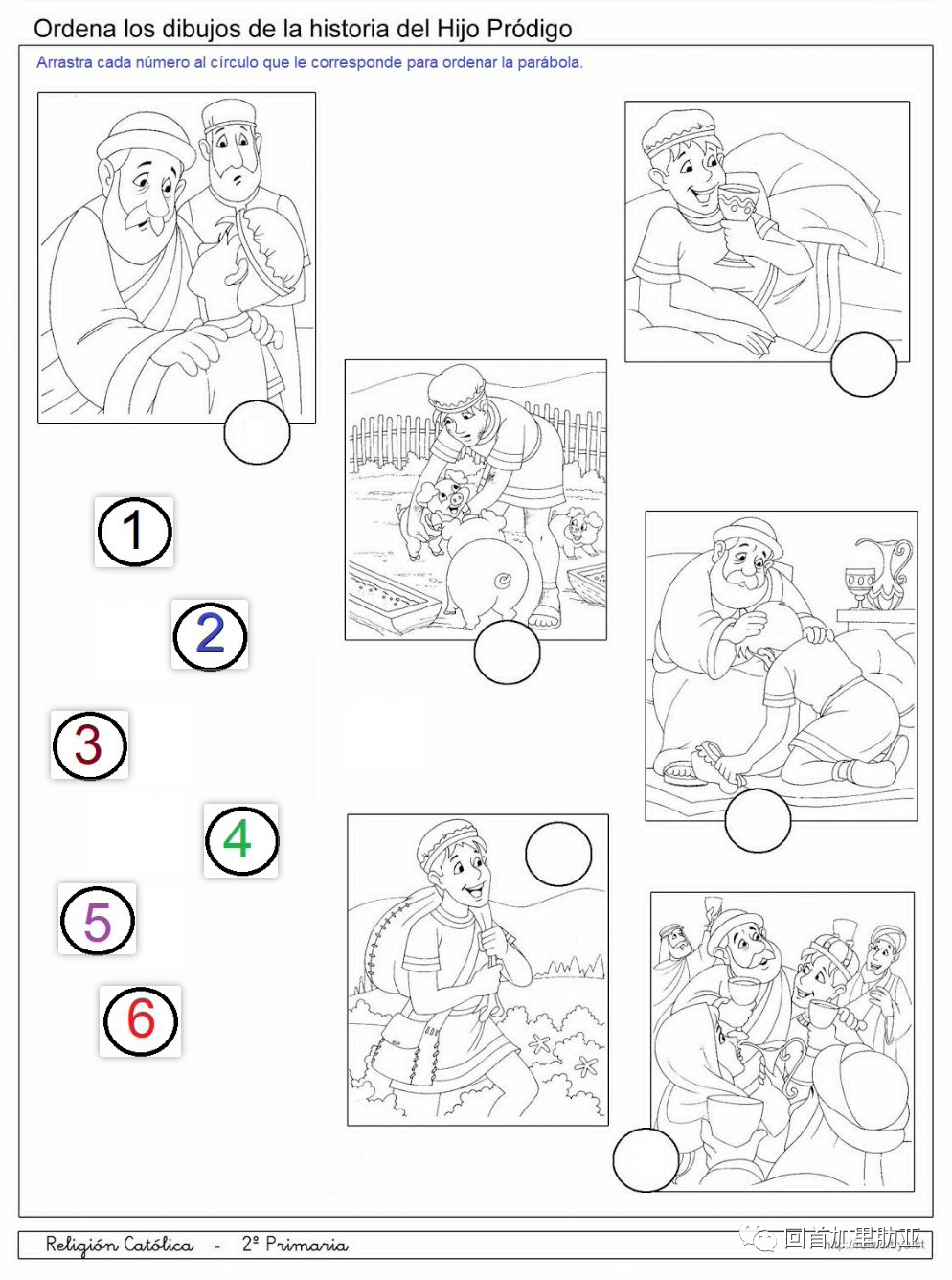 Ordena los dibujos de la historia del Hijo Pródigo

Arrastra cada número al círculo que le corresponde para ordenar la parábola.

1

2

3

4

5

6

Religión Católica - 2º Primaria

回首加里肋亚