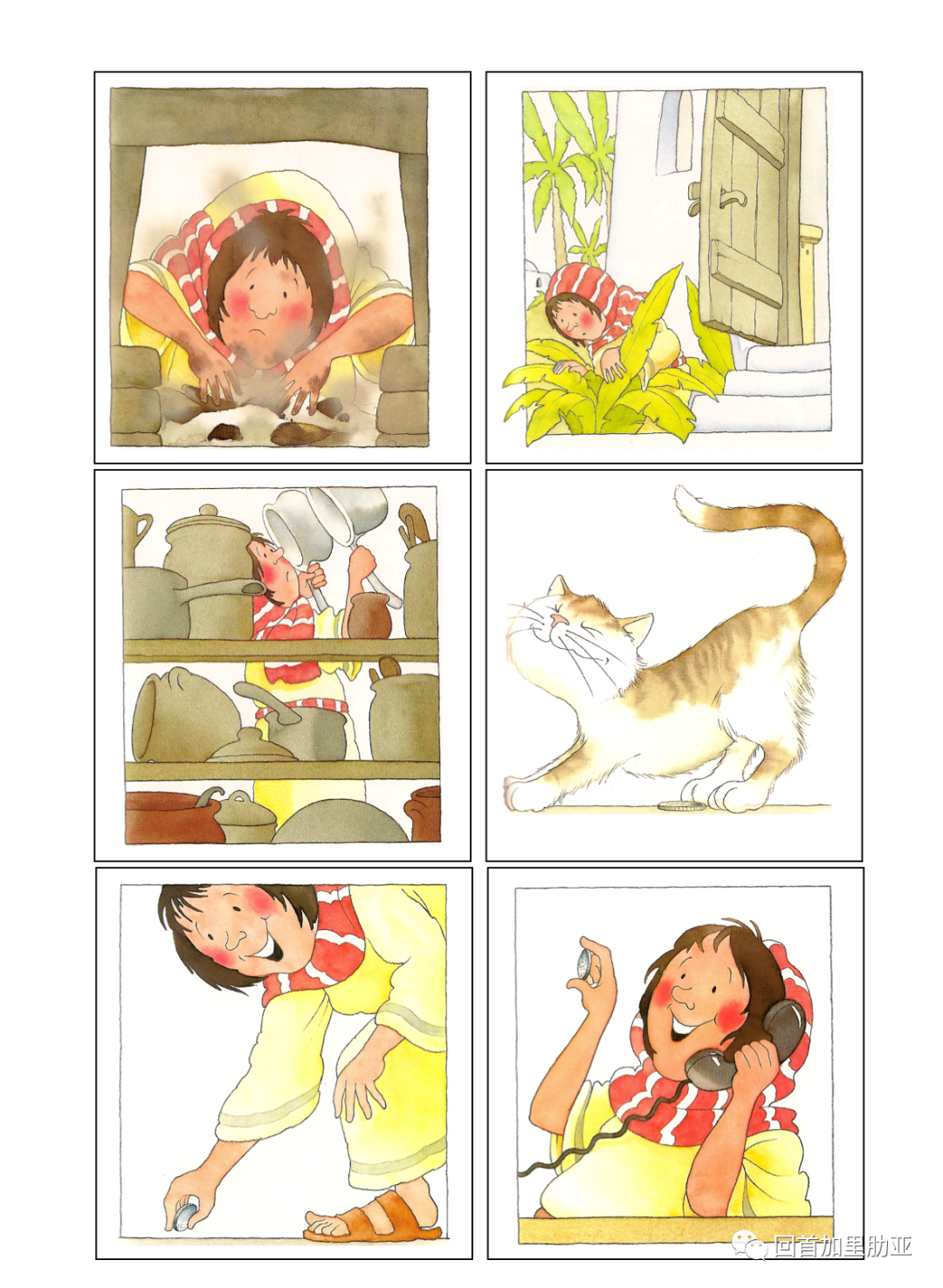 回首加里肋亚