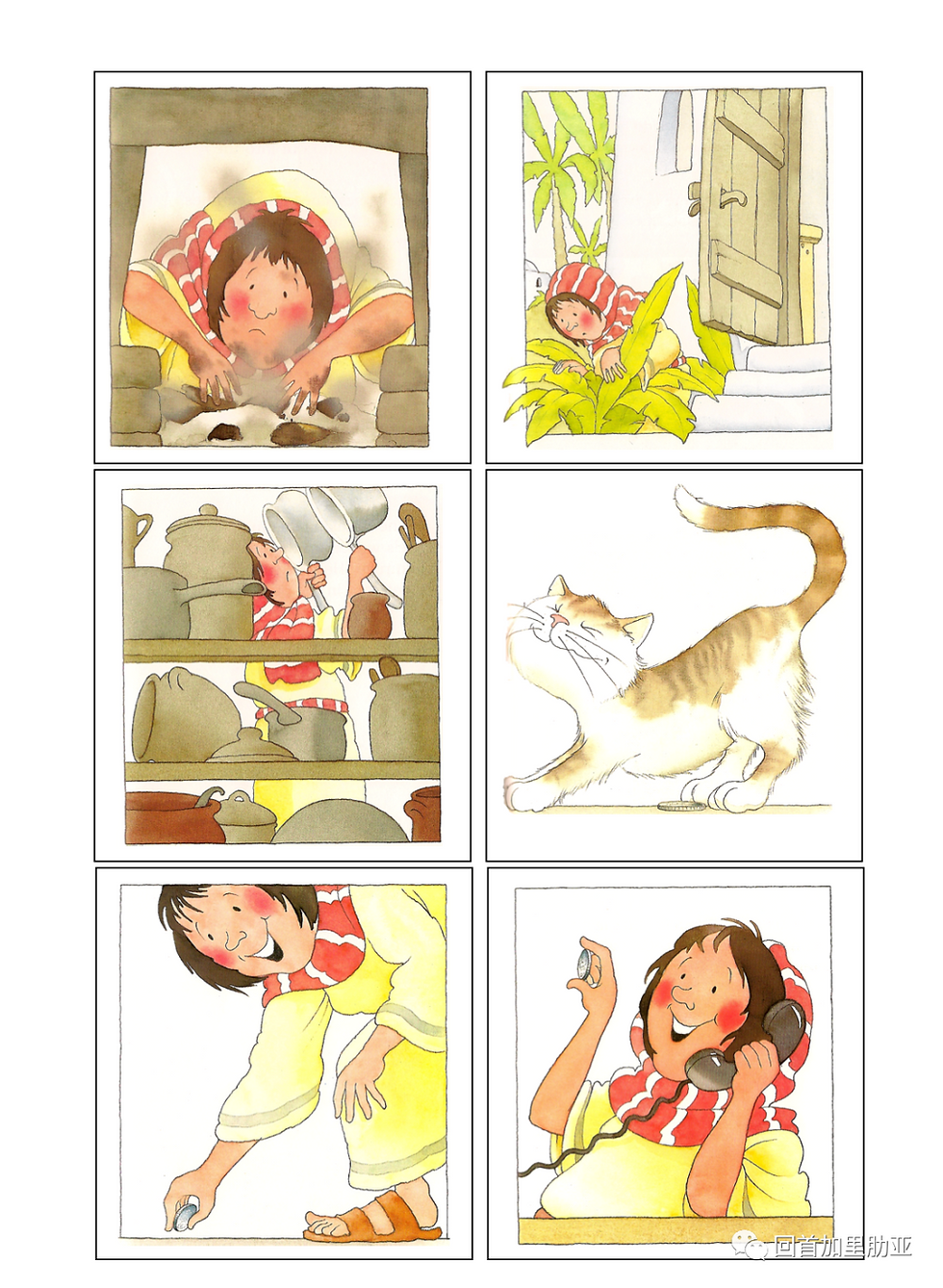 回首加里肋亚