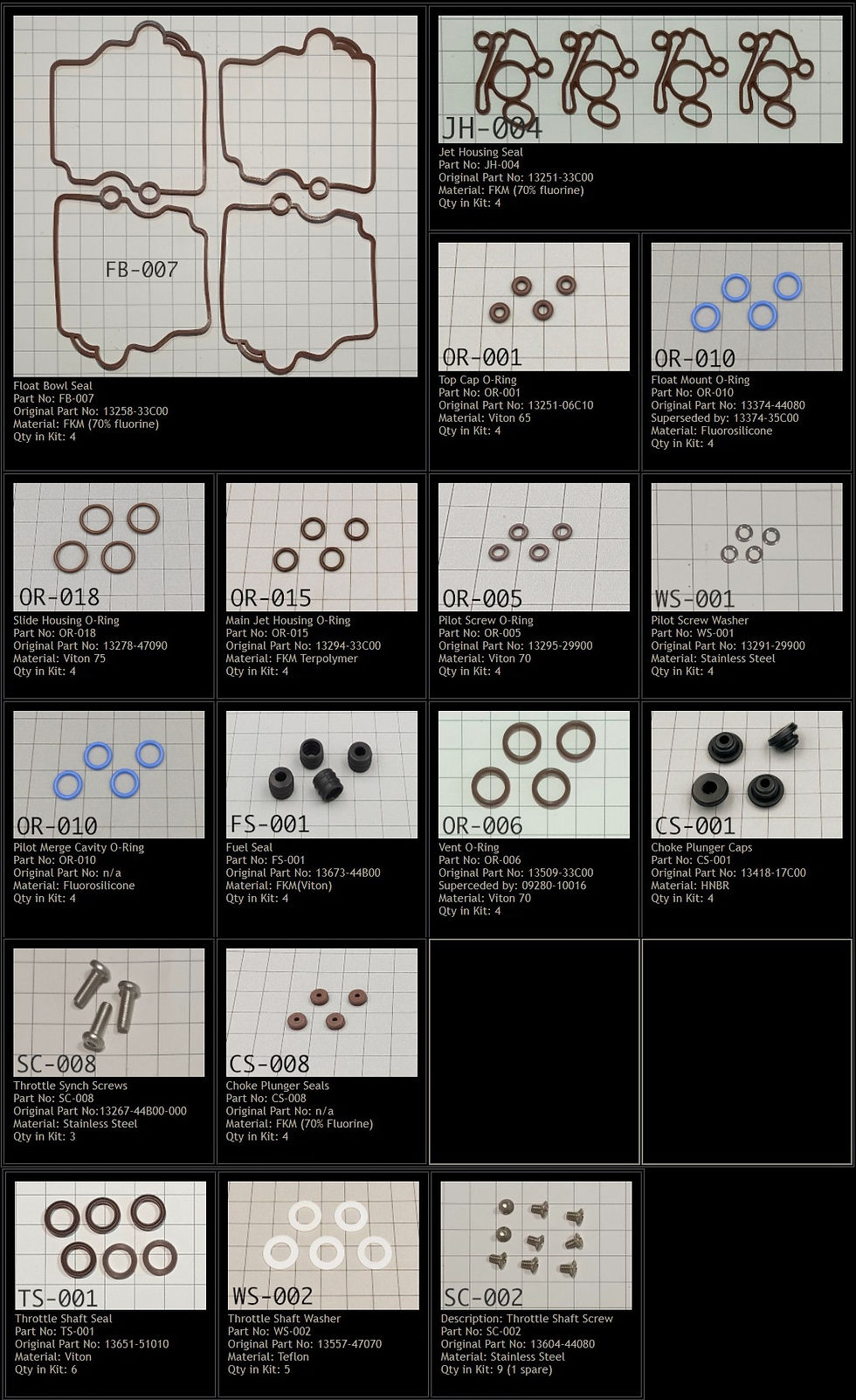 FB-007

Float Bowl Seal
Part No: FB-007
Original Part No: 13258-33C00
Material: FKM (70% fluorine)
Qty in Kit: 4

JH-004

Jet Housing Seal
Part No: JH-004
Original Part No: 13251-33C00
Material: FKM (70% fluorine)
Qty in Kit: 4

OR-001

Top Cap O-Ring
Part No: OR-001
Original Part No: 13251-06C10
Material: Viton 65
Qty in Kit: 4

OR-010

Float Mount O-Ring
Part No: OR-010
Original Part No: 13374-44080
Superseded by: 13374-35C00
Material: Fluorosilicone
Qty in Kit: 4

OR-018

Slide Housing O-Ring
Part No: OR-018
Original Part No: 13278-47090
Material: Viton 75
Qty in Kit: 4

OR-015

Main Jet Housing O-Ring
Part No: OR-015
Original Part No: 13294-33C00
Material: FKM Terpolymer
Qty in Kit: 4

OR-005

Pilot Screw O-Ring
Part No: OR-005
Original Part No: 13295-29900
Material: Viton 70
Qty in Kit: 4

WS-001

Pilot Screw Washer
Part No: WS-001
Original Part No: 13291-29900
Material: Stainless Steel
Qty in Kit: 4

OR-010

Pilot Merge Cavity O-Ring
Part No: OR-010
Original Part No: n/a
Material: Fluorosilicone
Qty in Kit: 4

FS-001

Fuel Seal
Part No: FS-001
Original Part No: 13673-44B00
Material: FKM(Viton)
Qty in Kit: 4

OR-006

Vent O-Ring
Part No: OR-006
Original Part No: 13509-33C00
Superceded by: 09280-10016
Material: Viton 70
Qty in Kit: 4

CS-001

Choke Plunger Caps
Part No: CS-001
Original Part No: 13418-17C00
Material: HNBR
Qty in Kit: 4

SC-008

Throttle Synch Screws
Part No: SC-008
Original Part No:13267-44B00-000
Material: Stainless Steel
Qty in Kit: 3

CS-008

Choke Plunger Seals
Part No: CS-008
Original Part No: n/a
Material: FKM (70% Fluorine)
Qty in Kit: 4

TS-001

Throttle Shaft Seal
Part No: TS-001
Original Part No: 13651-51010
Material: Viton
Qty in Kit: 6

WS-002

Throttle Shaft Washer
Part No: WS-002
Original Part No: 13557-47070
Material: Teflon
Qty in Kit: 5

SC-002

Description: Throttle Shaft Screw
Part No: SC-002
Original Part No: 13604-44080
Material: Stainless Steel
Qty in Kit: 9 (1 spare)