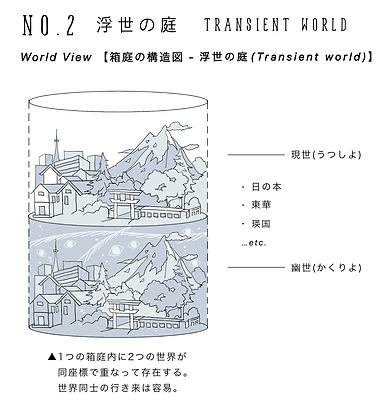 NO.2 浮世の庭 TRANSIENT WORLD

World View 【箱庭の構造図 - 浮世の庭(Transient world)】

現世(うつしよ)

・日の本
・東華
・瑛国
...etc.

幽世(かくりよ)

▲1つの箱庭内に2つの世界が同座標で重なって存在する。世界同士の行き来は容易。