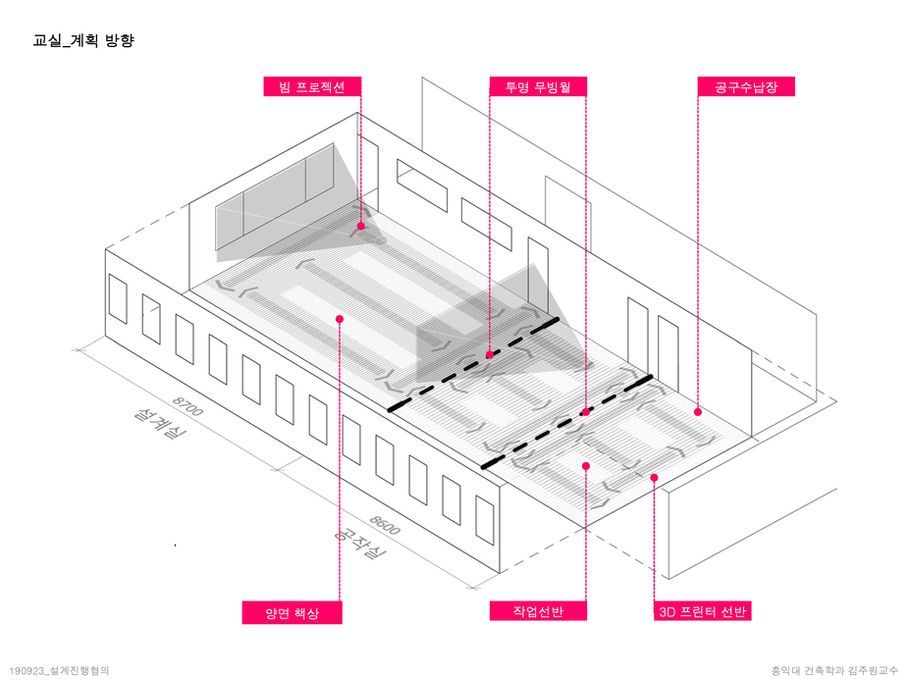 교실_계획 방향

빔 프로젝션

투명 무빙월

공구수납장

8700

설계실

8600

공작실

양면 책상

작업선반

3D 프린터 선반

190923_설계진행협의

홍익대 건축학과 김주원교수