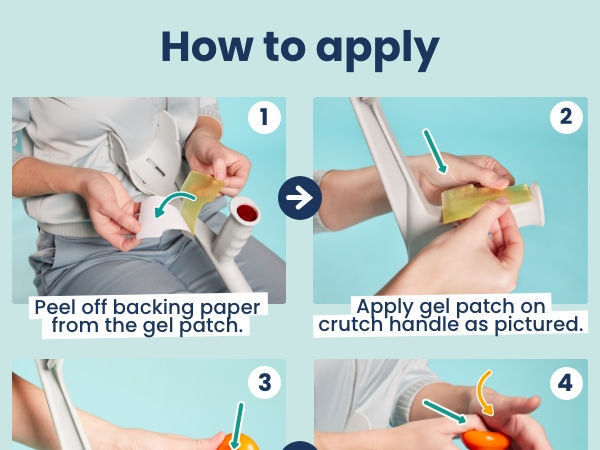 How to apply

1

Peel off backing paper from the gel patch.

2

Apply gel patch on crutch handle as pictured.

3

4