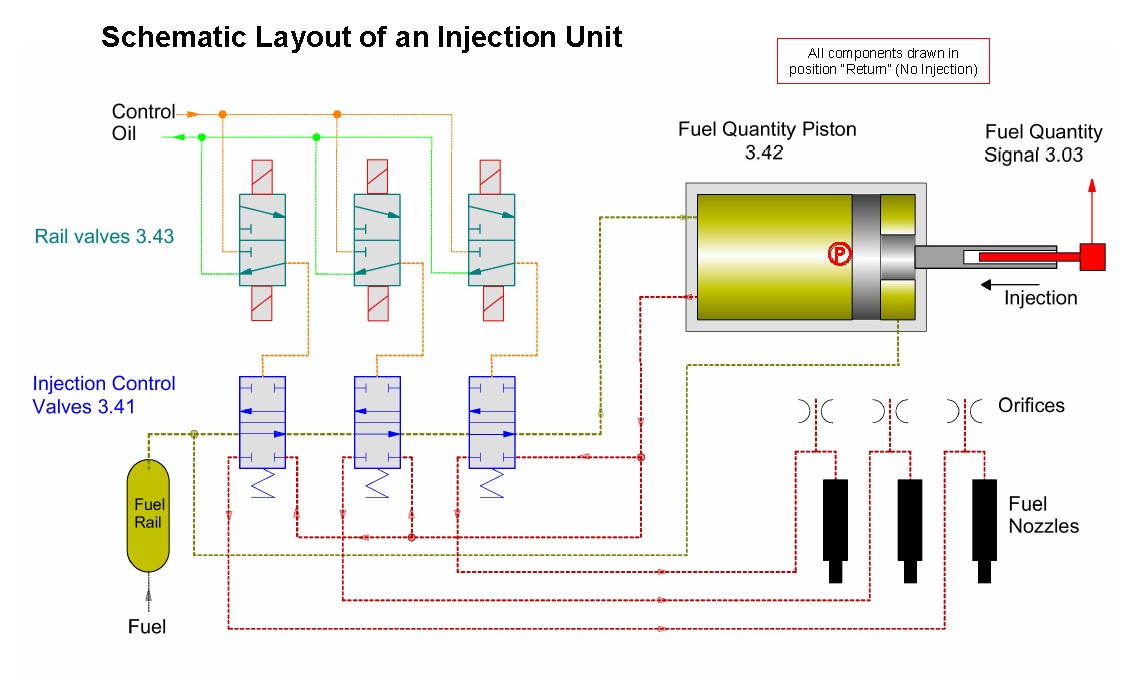 Schematic Layout of an Injection Unit

All components drawn in position "Return" (No Injection)

Control Oil

Fuel Quantity Piston 3.42

Fuel Quantity Signal 3.03

Rail valves 3.43

P

Injection

Injection Control Valves 3.41

Orifices

Fuel Rail

Fuel Nozzles

Fuel