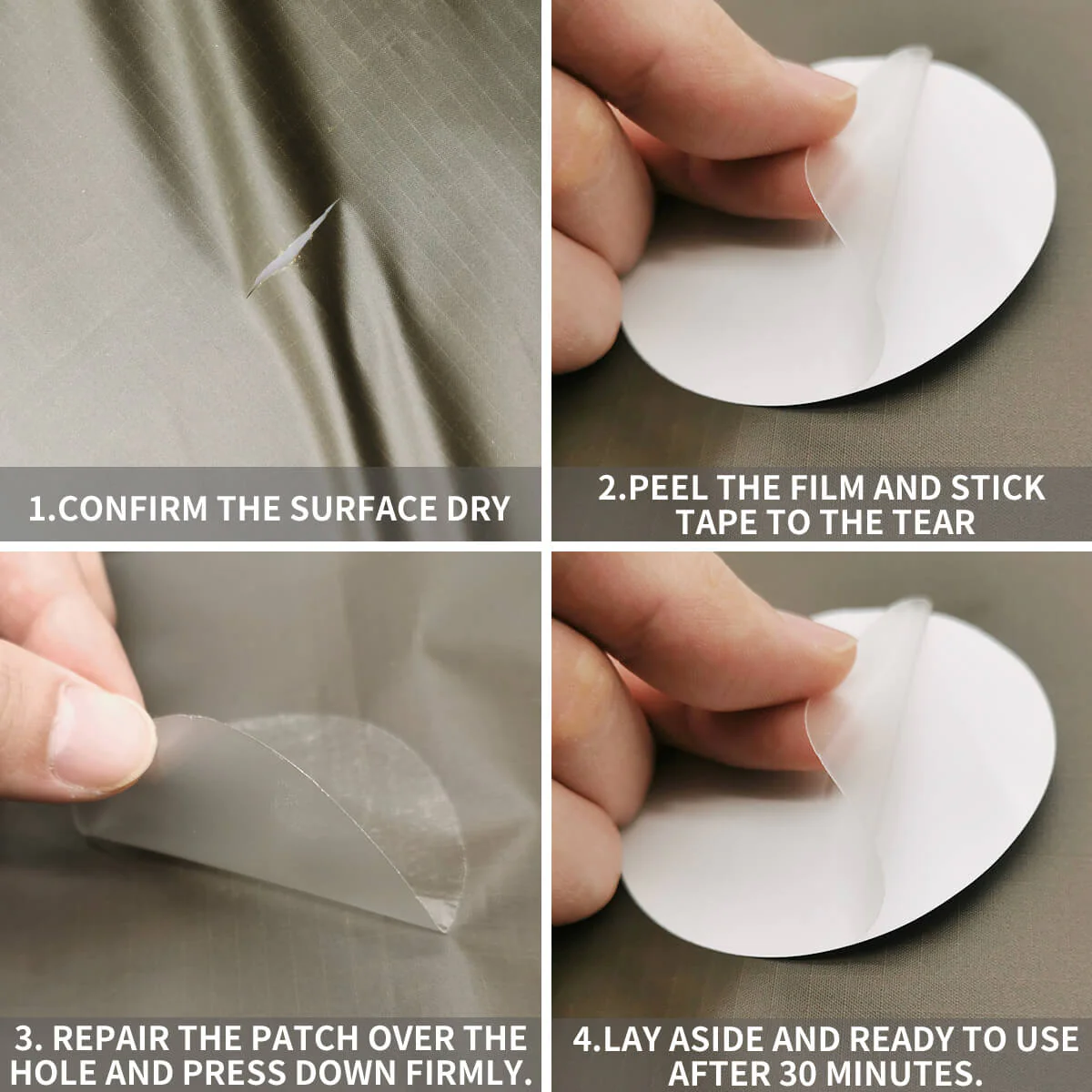 1.CONFIRM THE SURFACE DRY

2.PEEL THE FILM AND STICK TAPE TO THE TEAR

3. REPAIR THE PATCH OVER THE HOLE AND PRESS DOWN FIRMLY.

4.LAY ASIDE AND READY TO USE AFTER 30 MINUTES.