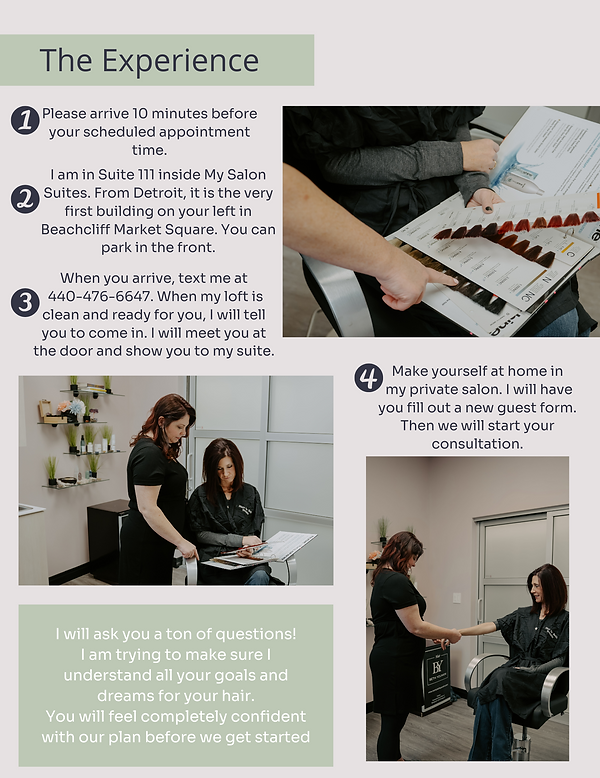 The Experience

1 Please arrive 10 minutes before your scheduled appointment time.

2 I am in Suite 111 inside My Salon Suites. From Detroit, it is the very first building on your left in Beachcliff Market Square. You can park in the front.

3 When you arrive, text me at 440-476-6647. When my loft is clean and ready for you, I will tell you to come in. I will meet you at the door and show you to my suite.

4 Make yourself at home in my private salon. I will have you fill out a new guest form. Then we will start your consultation.

I will ask you a ton of questions! I am trying to make sure I understand all your goals and dreams for your hair. You will feel completely confident with our plan before we get started