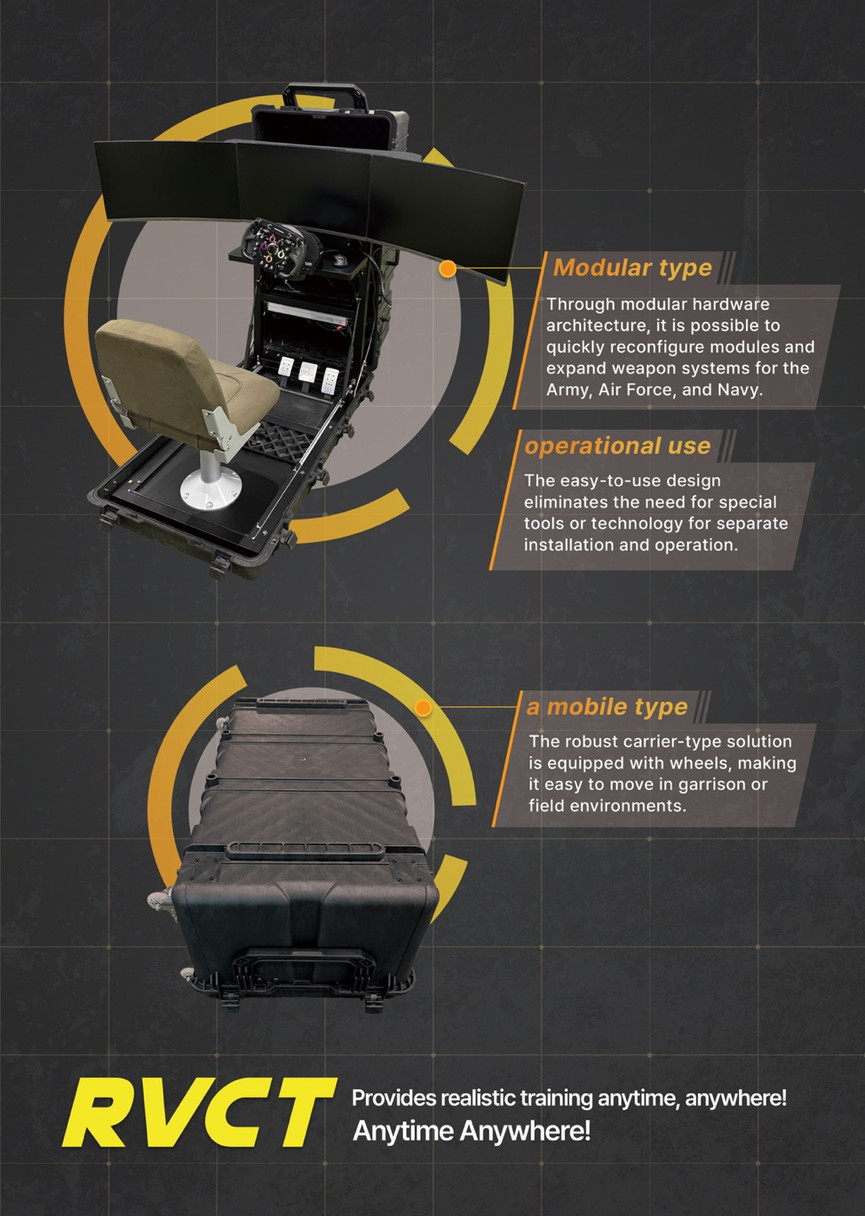 Modular type

Through modular hardware architecture, it is possible to quickly reconfigure modules and expand weapon systems for the Army, Air Force, and Navy.

operational use

The easy-to-use design eliminates the need for special tools or technology for separate installation and operation.

a mobile type

The robust carrier-type solution is equipped with wheels, making it easy to move in garrison or field environments.

RVCT

Provides realistic training anytime, anywhere!
Anytime Anywhere!