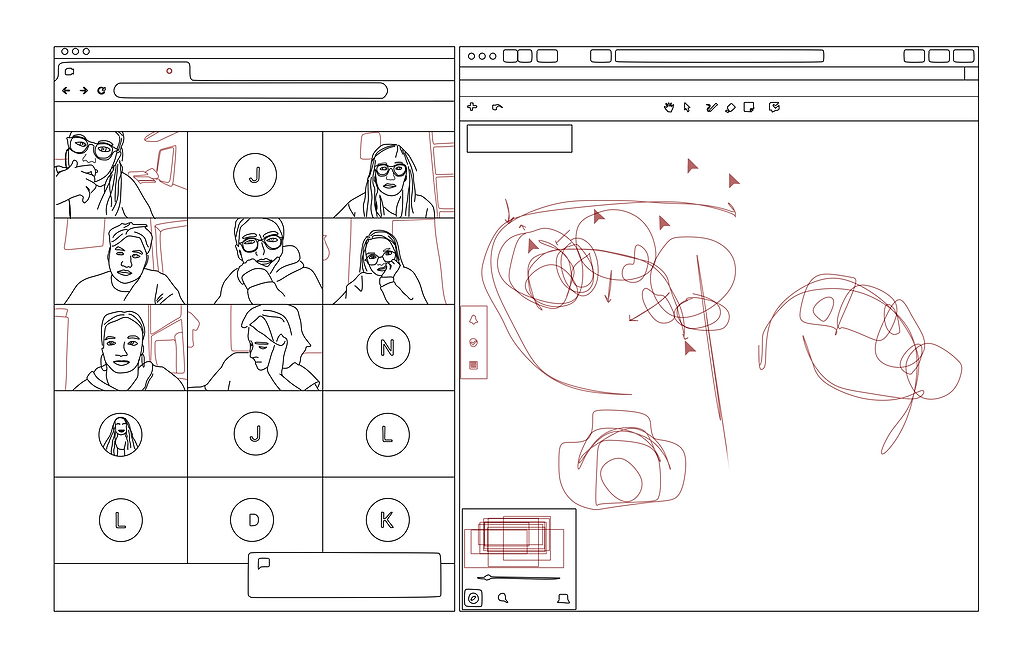 J

N

J

L

L

D

K