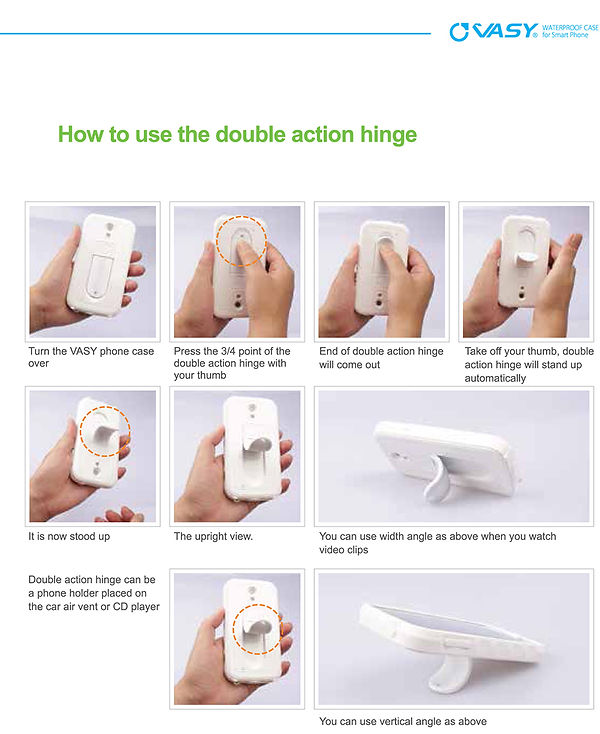 VASY® WATERPROOF CASE for Smart Phone

How to use the double action hinge

Turn the VASY phone case over

Press the 3/4 point of the double action hinge with your thumb

End of double action hinge will come out

Take off your thumb, double action hinge will stand up automatically

It is now stood up

The upright view.

You can use width angle as above when you watch video clips

Double action hinge can be a phone holder placed on the car air vent or CD player

You can use vertical angle as above