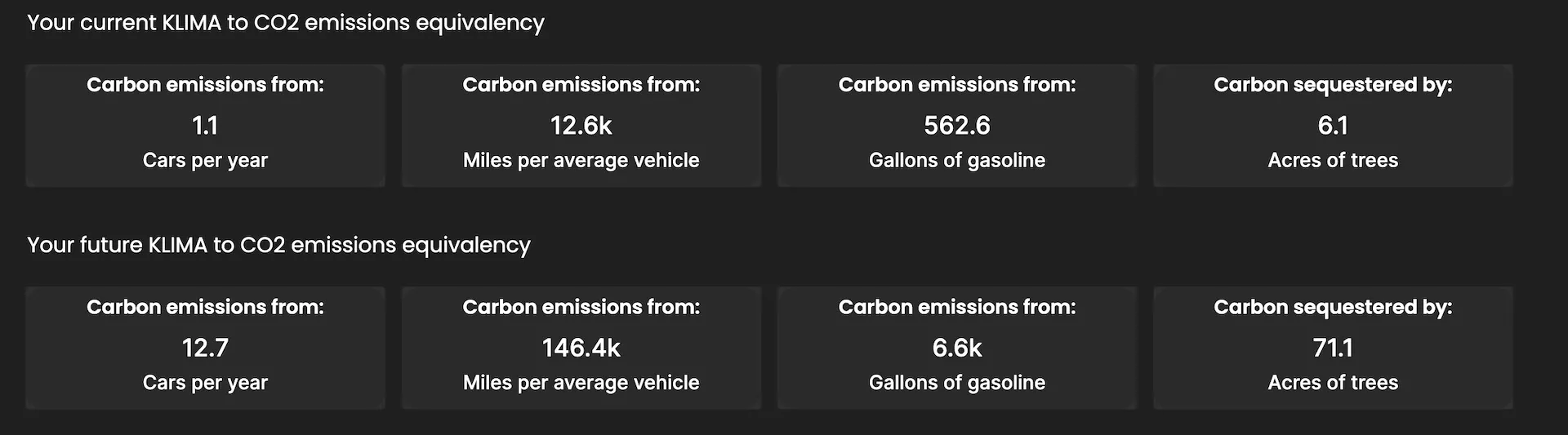 Your current KLIMA to CO2 emissions equivalency

Carbon emissions from:
1.1
Cars per year

Carbon emissions from:
12.6k
Miles per average vehicle

Carbon emissions from:
562.6
Gallons of gasoline

Carbon sequestered by:
6.1
Acres of trees

Your future KLIMA to CO2 emissions equivalency

Carbon emissions from:
12.7
Cars per year

Carbon emissions from:
146.4k
Miles per average vehicle

Carbon emissions from:
6.6k
Gallons of gasoline

Carbon sequestered by:
71.1
Acres of trees