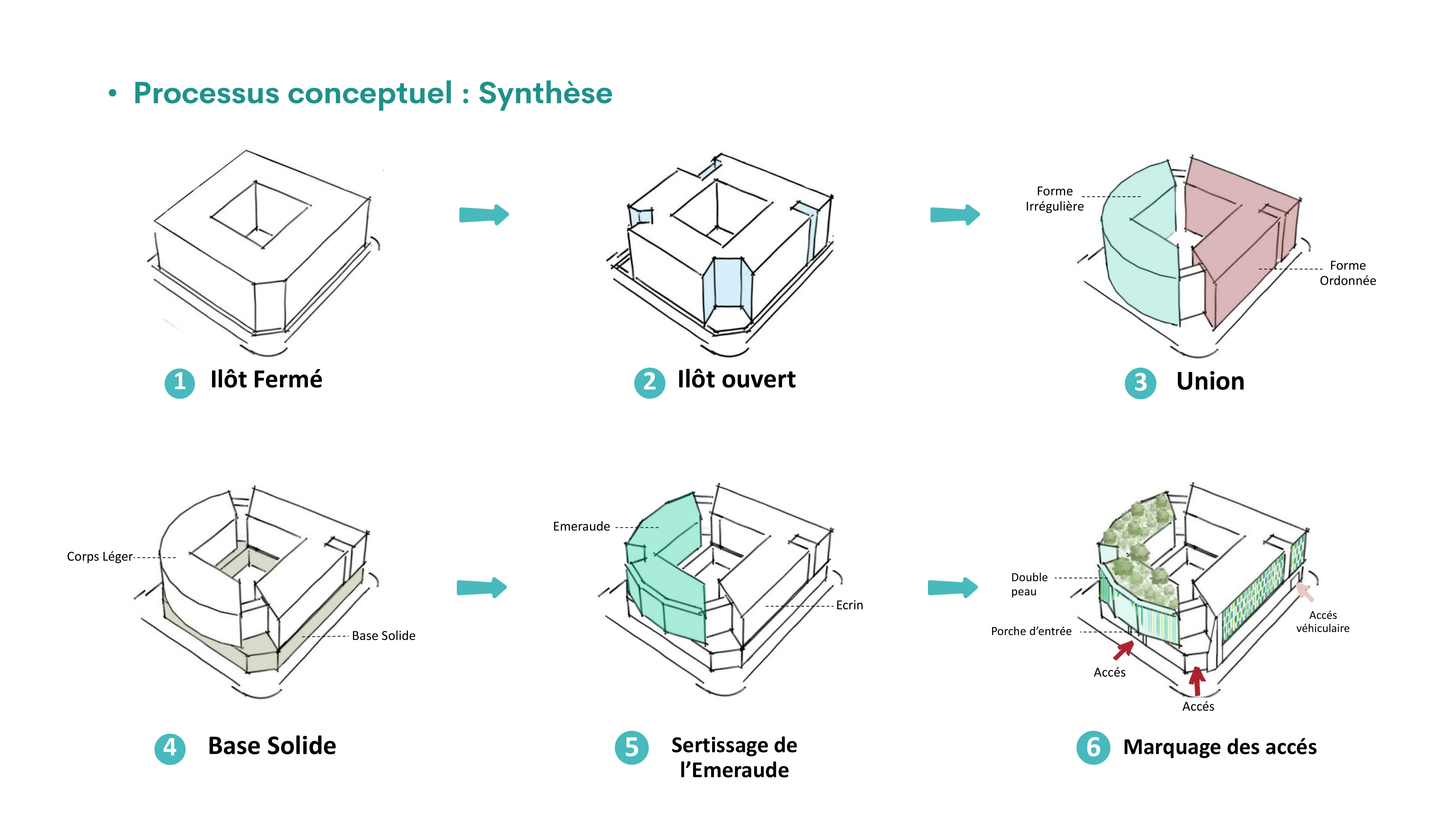 • Processus conceptuel : Synthèse

1 Ilôt Fermé

2 Ilôt ouvert

Forme Irrégulière

Forme Ordonnée

3 Union

Corps Léger

Base Solide

4 Base Solide

Emeraude

Ecrin

5 Sertissage de l'Emeraude

Double peau

Porche d'entrée

Accés

Accés

Accés véhiculaire

6 Marquage des accés