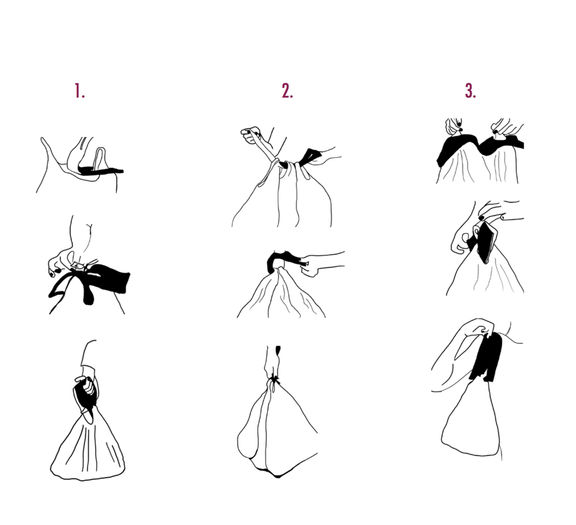 1.

2.

3.